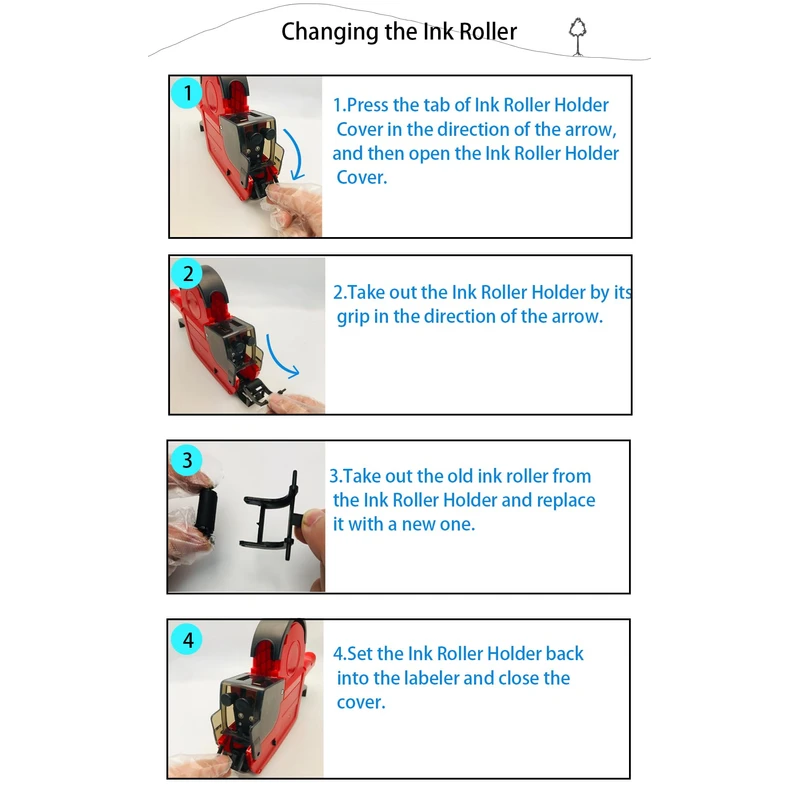 Changing the Ink Roller

1

1.Press the tab of Ink Roller Holder Cover in the direction of the arrow, and then open the Ink Roller Holder Cover.

2

2.Take out the Ink Roller Holder by its grip in the direction of the arrow.

3

3.Take out the old ink roller from the Ink Roller Holder and replace it with a new one.

4

4.Set the Ink Roller Holder back into the labeler and close the cover.