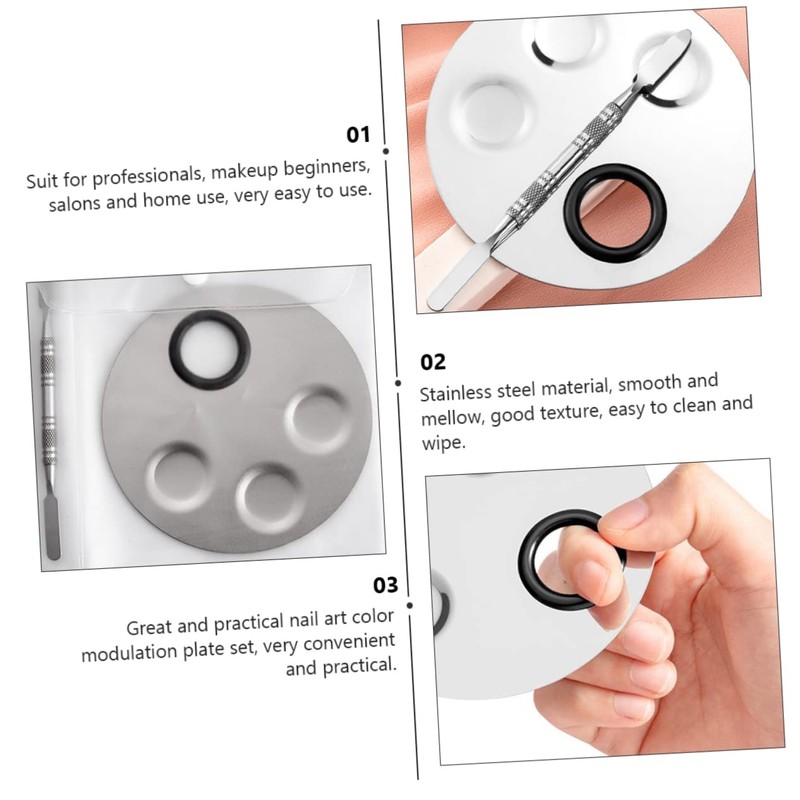 01

Suit for professionals, makeup beginners, salons and home use, very easy to use.

02

Stainless steel material, smooth and mellow, good texture, easy to clean and wipe.

03

Great and practical nail art color modulation plate set, very convenient and practical.