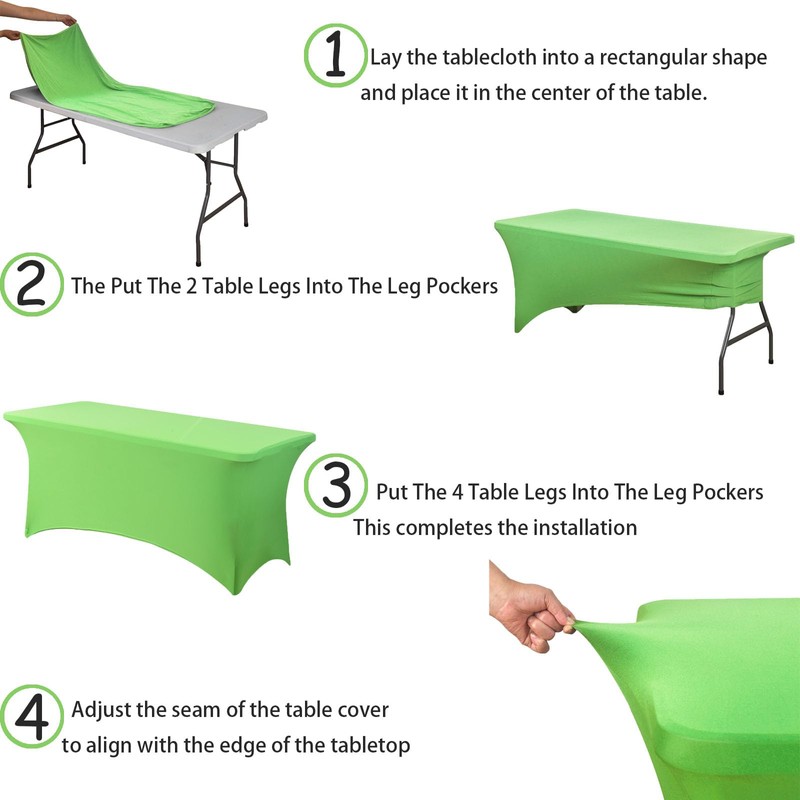 1 Lay the tablecloth into a rectangular shape and place it in the center of the table.

2 The Put The 2 Table Legs Into The Leg Pockers

3 Put The 4 Table Legs Into The Leg Pockers
This completes the installation

4 Adjust the seam of the table cover to align with the edge of the tabletop