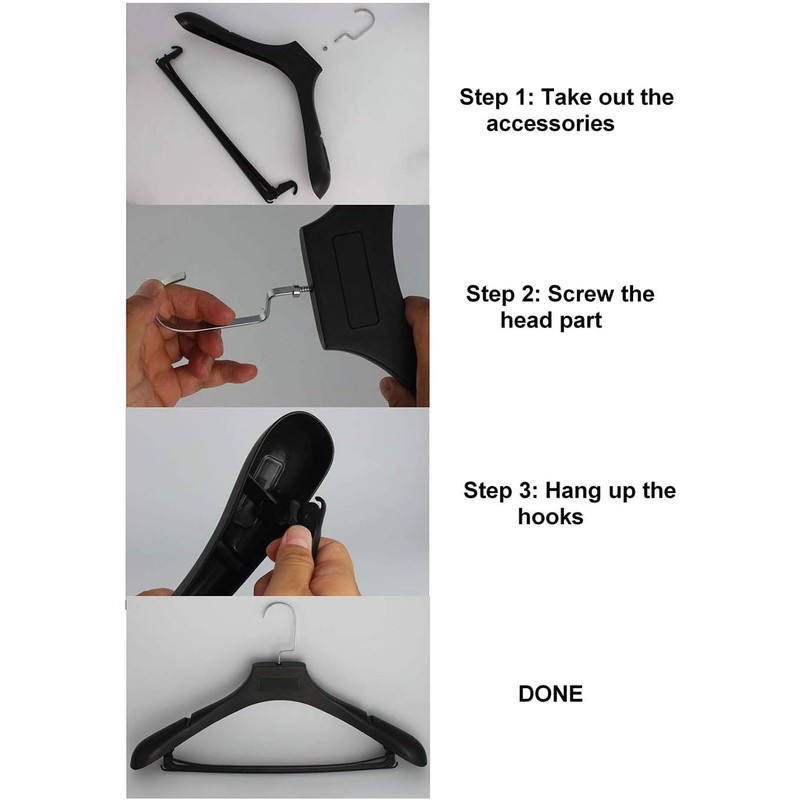 Step 1: Take out the accessories

Step 2: Screw the head part

Step 3: Hang up the hooks

DONE