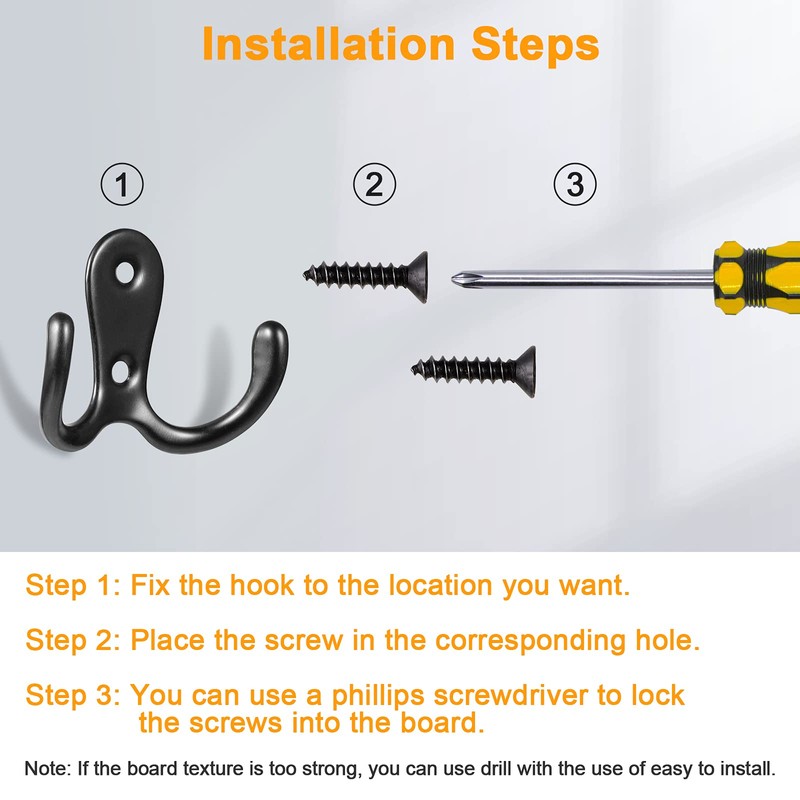 Installation Steps

①

②

③

Step 1: Fix the hook to the location you want.

Step 2: Place the screw in the corresponding hole.

Step 3: You can use a phillips screwdriver to lock the screws into the board.

Note: If the board texture is too strong, you can use drill with the use of easy to install.