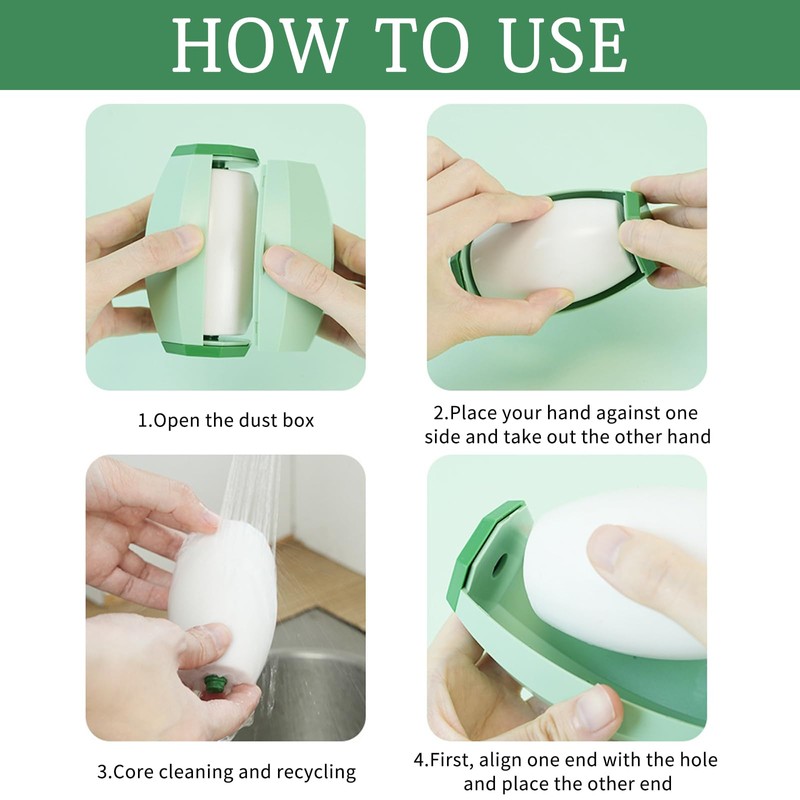 HOW TO USE

1.Open the dust box

2.Place your hand against one side and take out the other hand

3.Core cleaning and recycling

4.First, align one end with the hole and place the other end