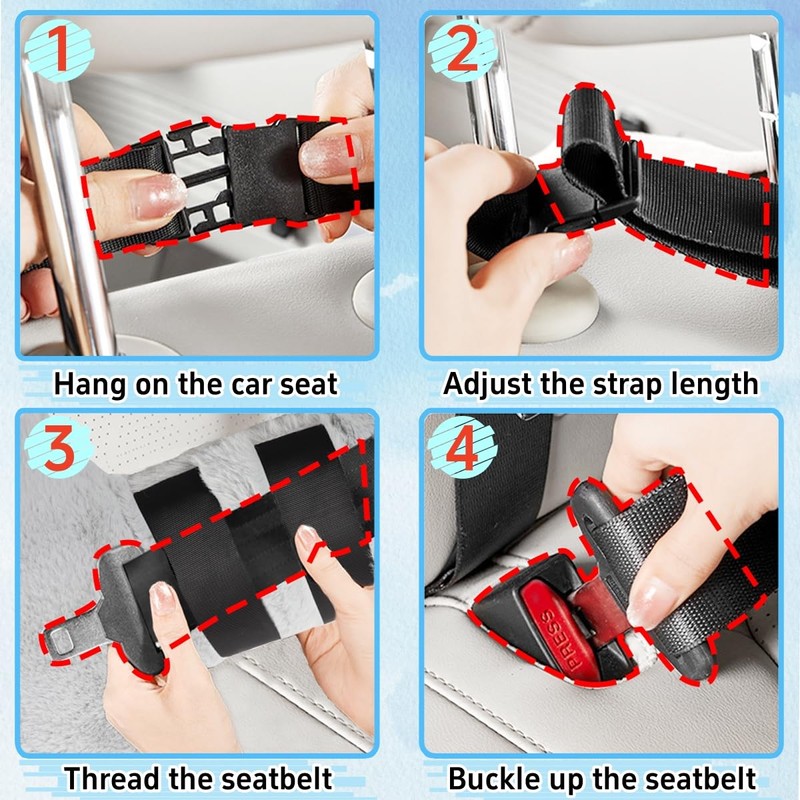 1

Hang on the car seat

2

Adjust the strap length

3

Thread the seatbelt

4

PRESS

Buckle up the seatbelt