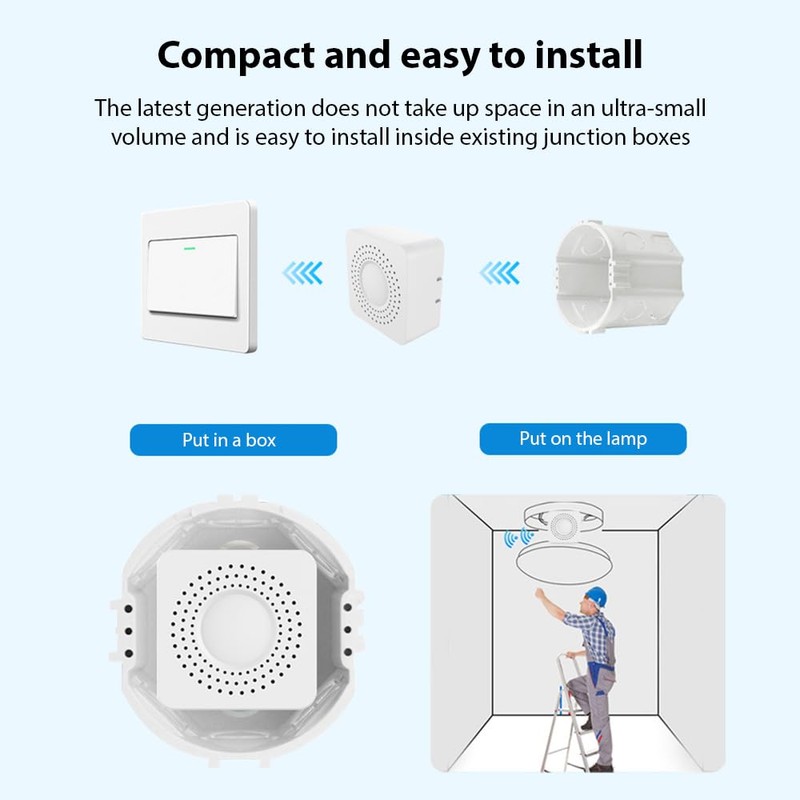 Compact and easy to install

The latest generation does not take up space in an ultra-small volume and is easy to install inside existing junction boxes

Put in a box

Put on the lamp