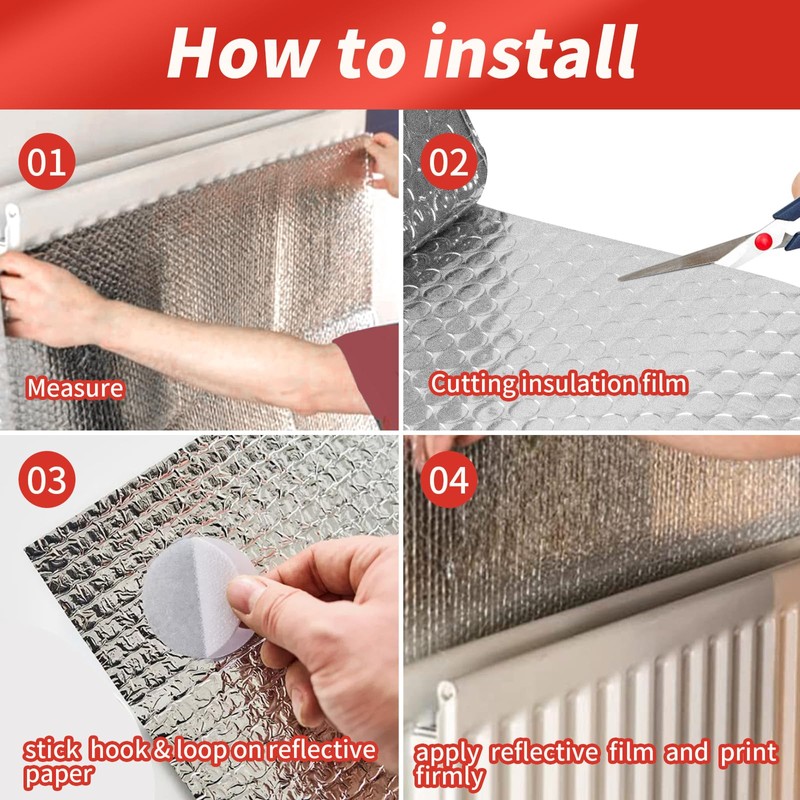 How to install

01

Measure

02

Cutting insulation film

03

stick hook & loop on reflective paper

04

apply reflective film and print firmly