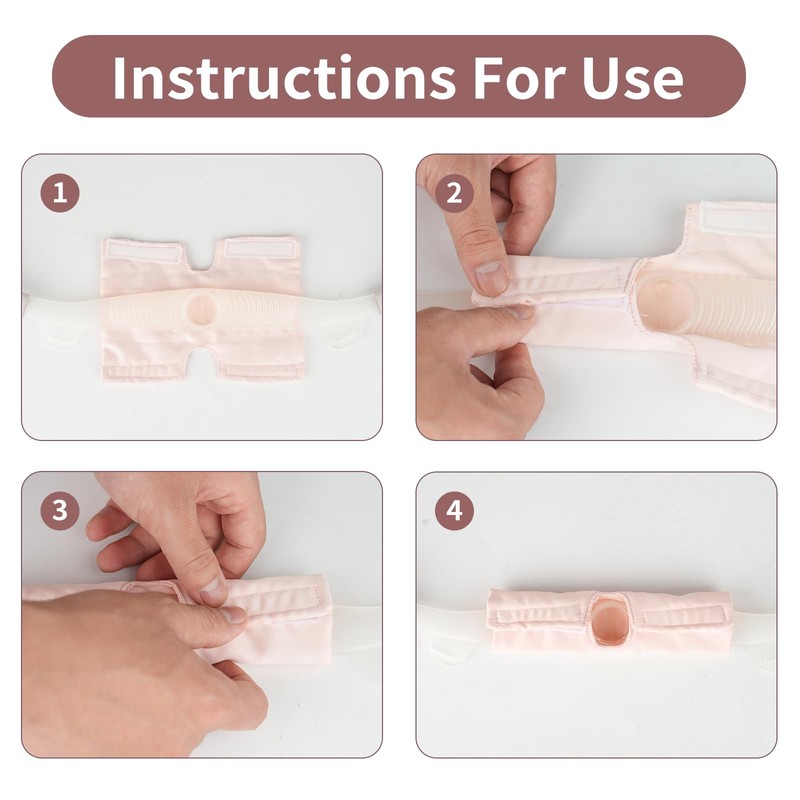 Instructions For Use

1

2

3

4