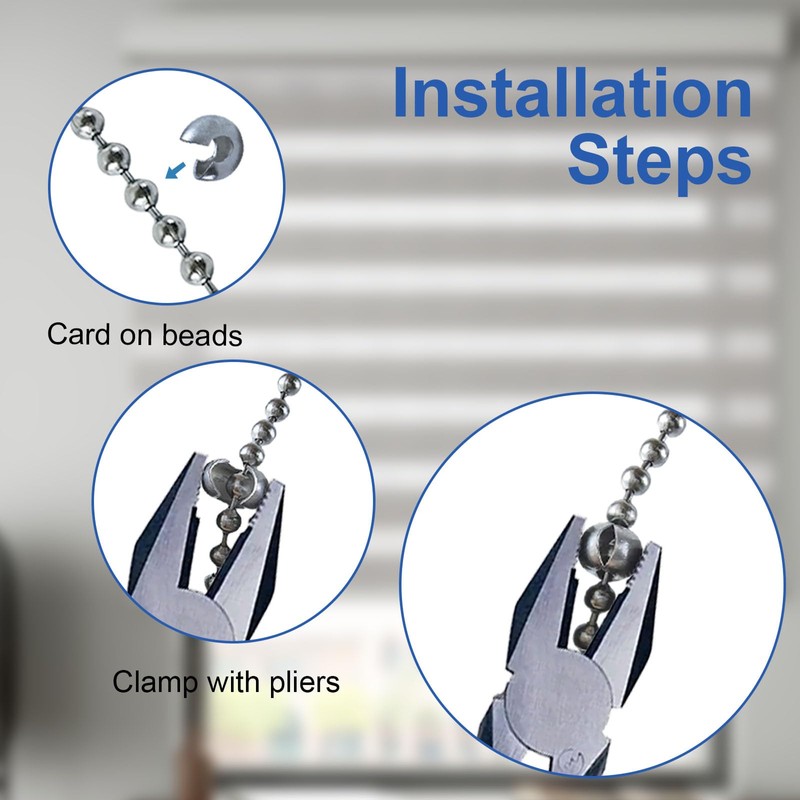 Installation Steps

Card on beads

Clamp with pliers