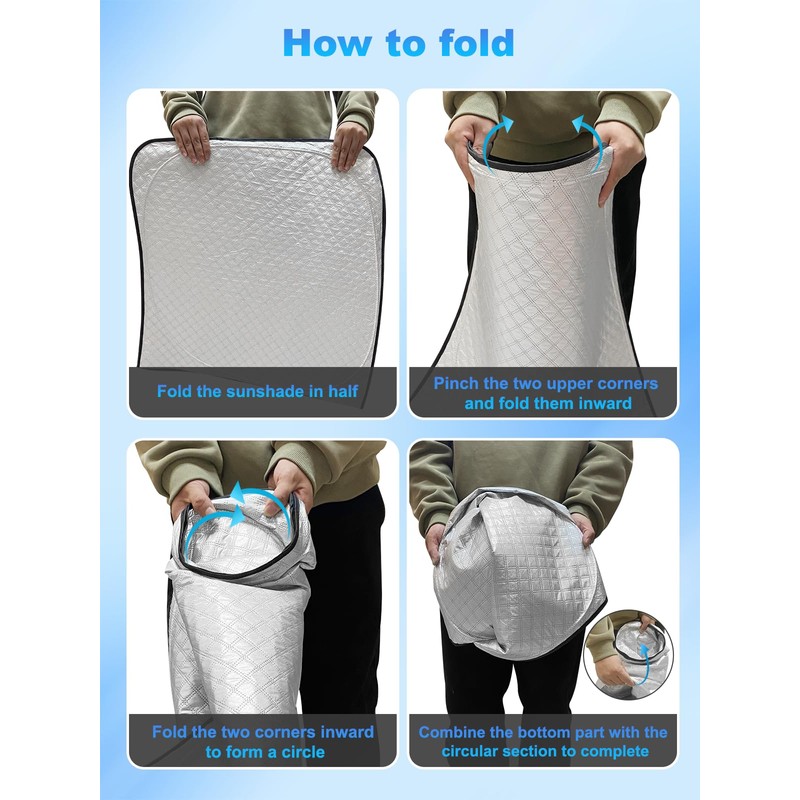 How to fold

Fold the sunshade in half

Pinch the two upper corners and fold them inward

Fold the two corners inward to form a circle

Combine the bottom part with the circular section to complete