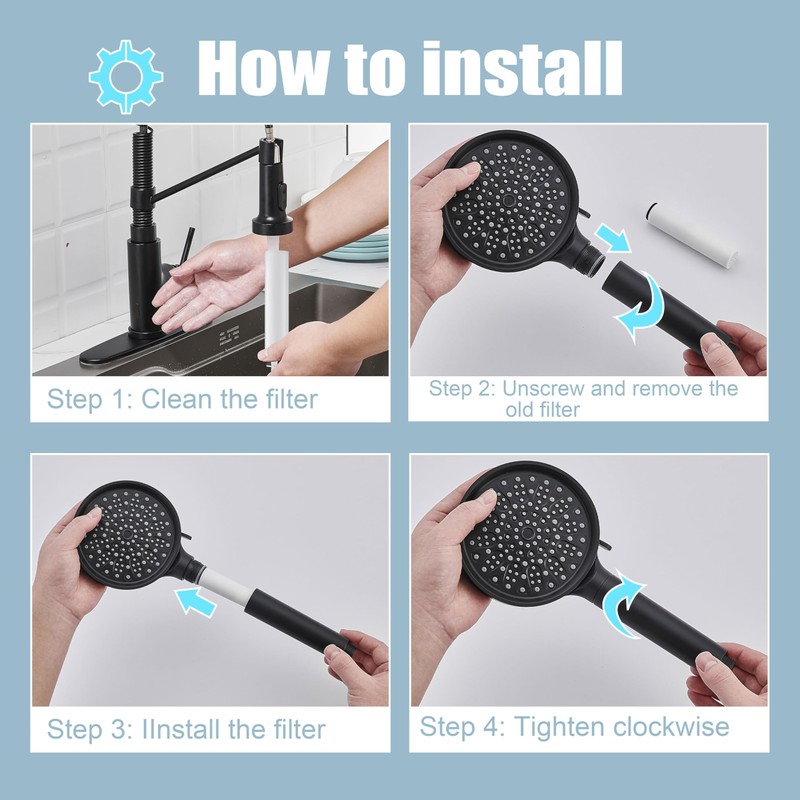 How to install

Step 1: Clean the filter

Step 2: Unscrew and remove the old filter

Step 3: IInstall the filter

Step 4: Tighten clockwise