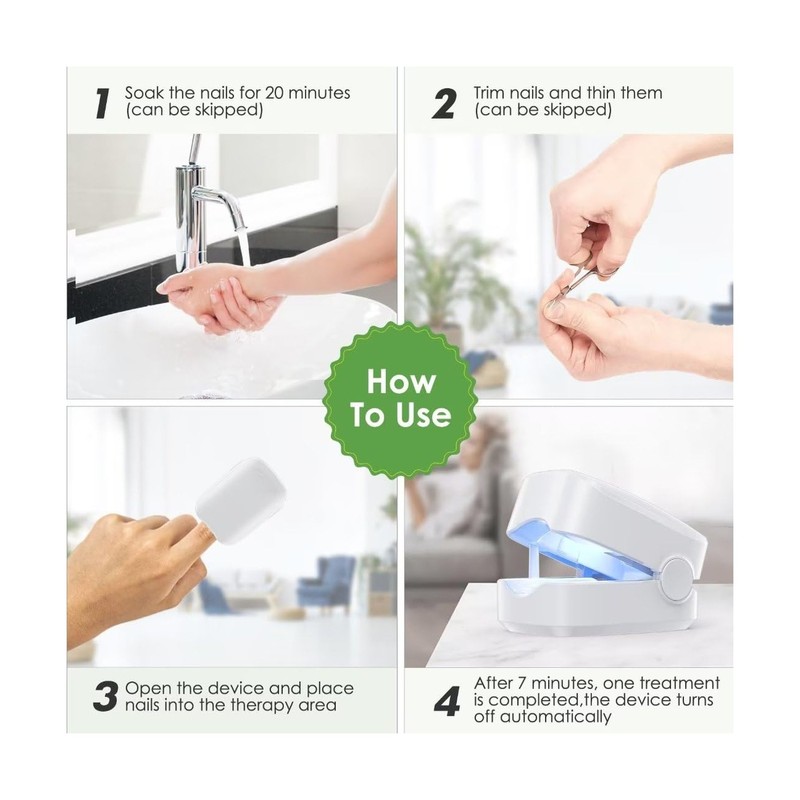 1 Soak the nails for 20 minutes (can be skipped)

2 Trim nails and thin them (can be skipped)

How To Use

3 Open the device and place nails into the therapy area

4 After 7 minutes, one treatment is completed,the device turns off automatically