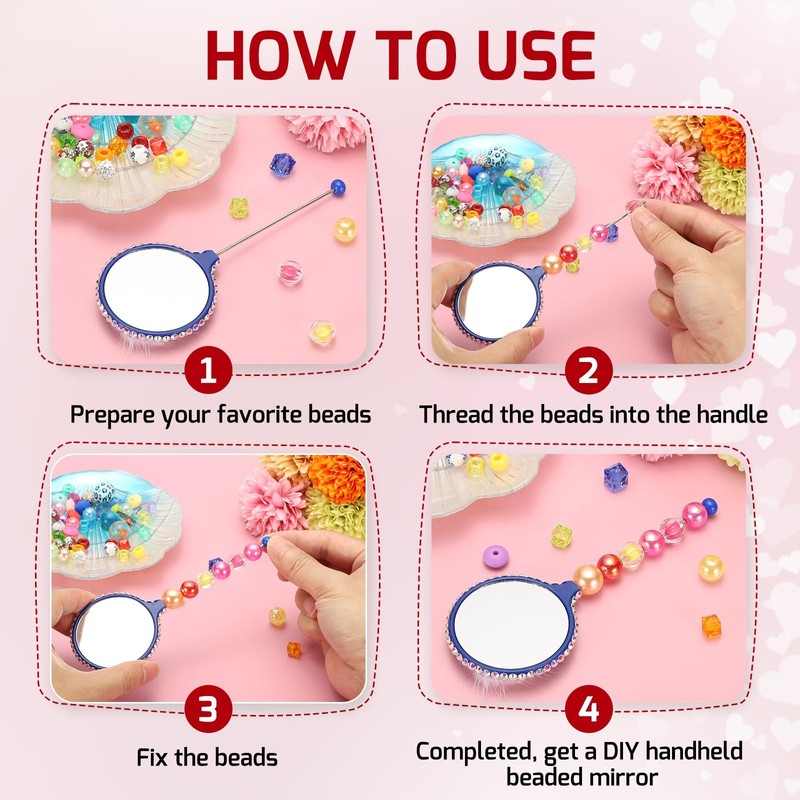 HOW TO USE

1
Prepare your favorite beads

2
Thread the beads into the handle

3
Fix the beads

4
Completed, get a DIY handheld beaded mirror