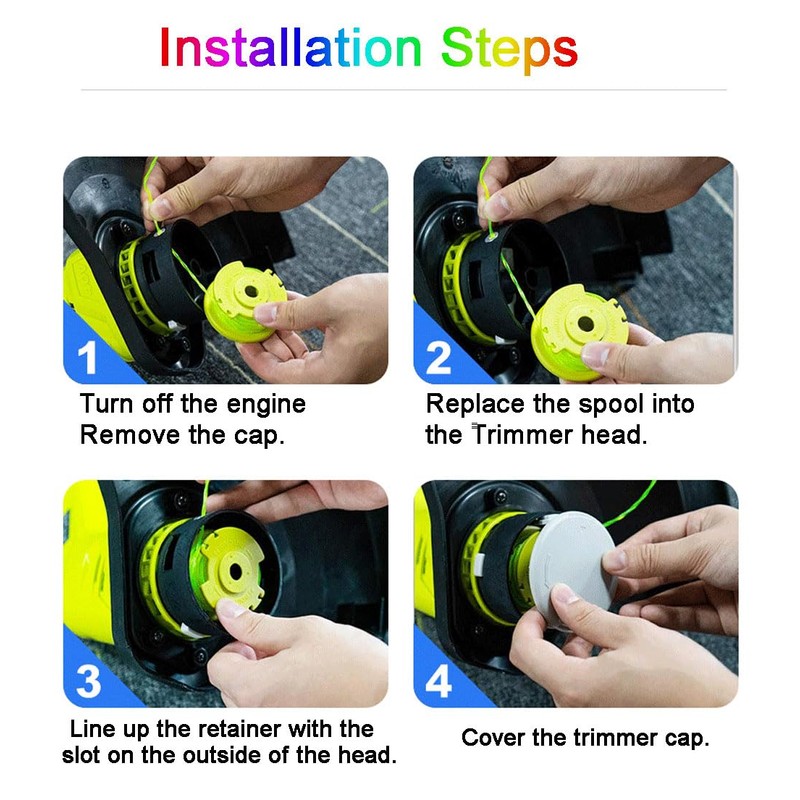 Installation Steps

1
Turn off the engine
Remove the cap.

2
Replace the spool into the Trimmer head.

3
Line up the retainer with the slot on the outside of the head.

4
Cover the trimmer cap.