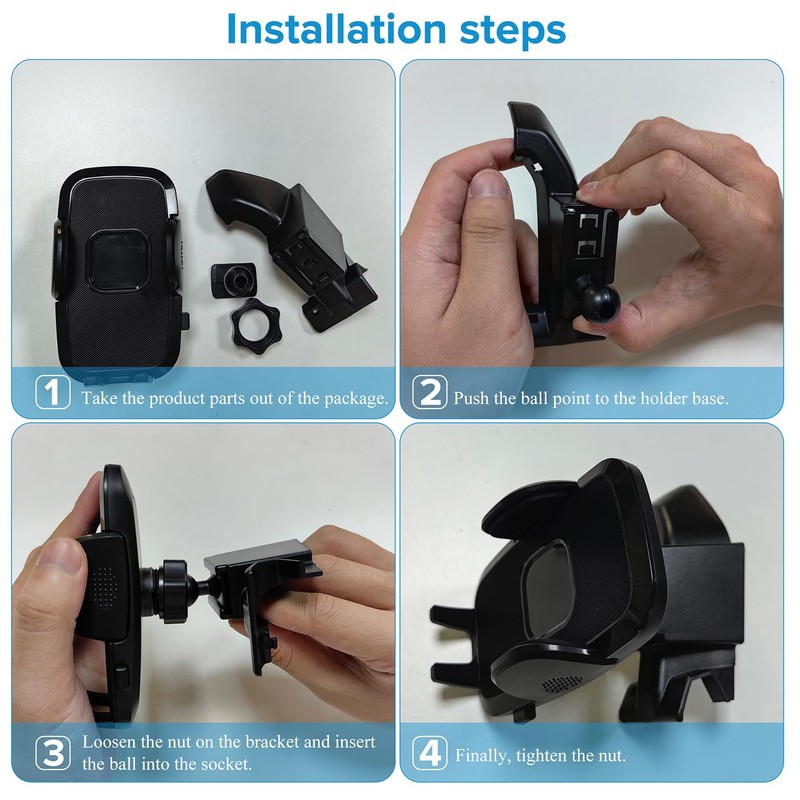 Installation steps

1 Take the product parts out of the package.

2 Push the ball point to the holder base.

3 Loosen the nut on the bracket and insert the ball into the socket.

4 Finally, tighten the nut.