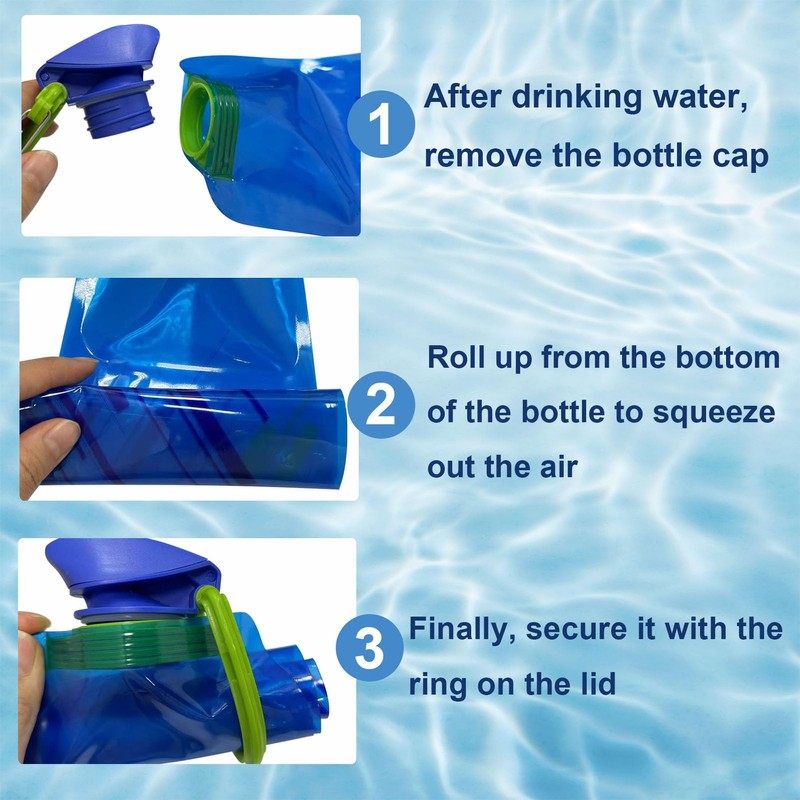 1 After drinking water, remove the bottle cap

2 Roll up from the bottom of the bottle to squeeze out the air

3 Finally, secure it with the ring on the lid