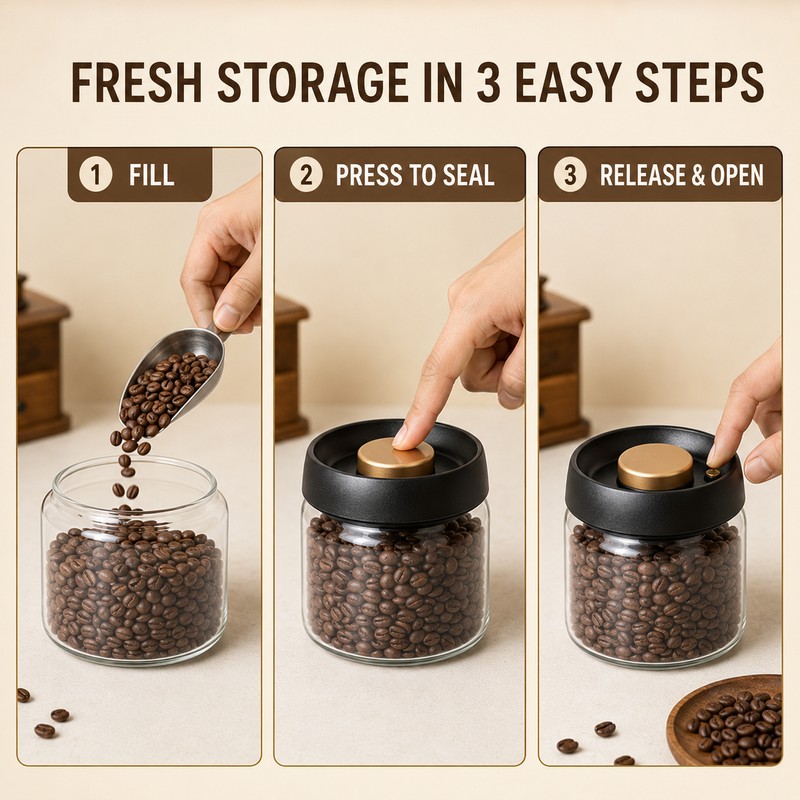 FRESH STORAGE IN 3 EASY STEPS

1 FILL

2 PRESS TO SEAL

3 RELEASE & OPEN