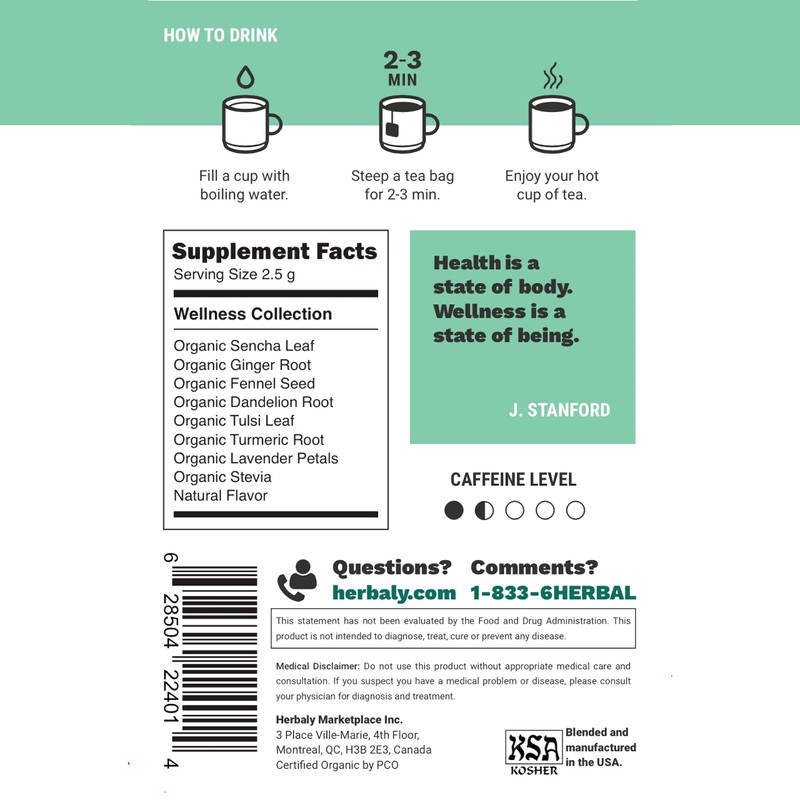 HOW TO DRINK

2-3 MIN

Fill a cup with boiling water.

Steep a tea bag for 2-3 min.

Enjoy your hot cup of tea.

Supplement Facts
Serving Size 2.5 g

Wellness Collection

Organic Sencha Leaf
Organic Ginger Root
Organic Fennel Seed
Organic Dandelion Root
Organic Tulsi Leaf
Organic Turmeric Root
Organic Lavender Petals
Organic Stevia
Natural Flavor

Health is a state of body. Wellness is a state of being.

J. STANFORD

CAFFEINE LEVEL

6 28504 22401 4

Questions? Comments?
herbaly.com 1-833-6HERBAL

This statement has not been evaluated by the Food and Drug Administration. This product is not intended to diagnose, treat, cure or prevent any disease.

Medical Disclaimer: Do not use this product without appropriate medical care and consultation. If you suspect you have a medical problem or disease, please consult your physician for diagnosis and treatment.

Herbaly Marketplace Inc.
3 Place Ville-Marie, 4th Floor,
Montreal, QC, H3B 2E3, Canada
Certified Organic by PCO

KSA
KOSHER

Blended and manufactured in the USA.