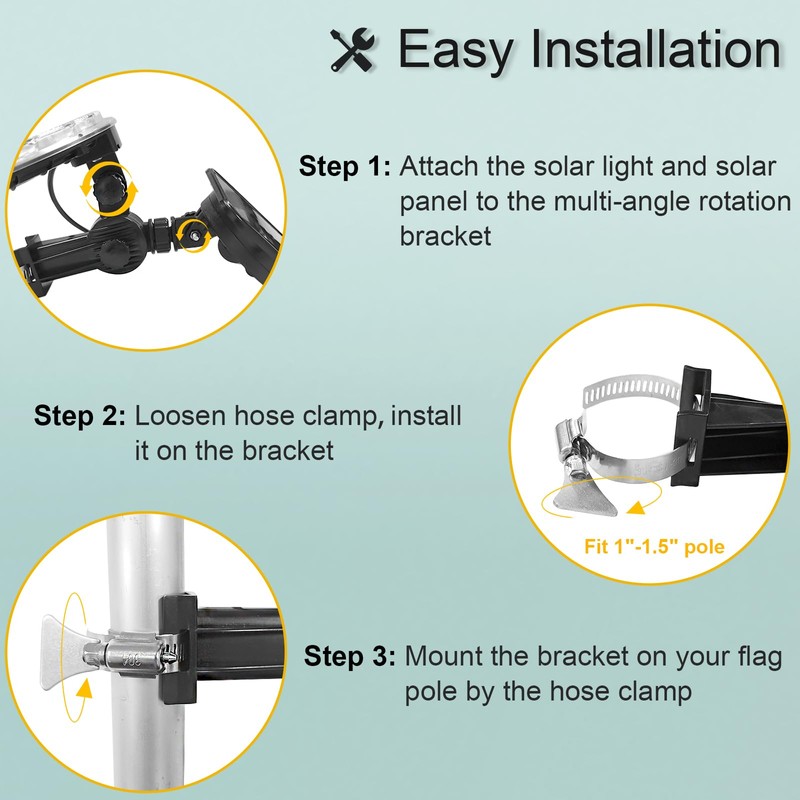 Easy Installation

Step 1: Attach the solar light and solar panel to the multi-angle rotation bracket

Step 2: Loosen hose clamp, install it on the bracket

Fit 1"-1.5" pole

Step 3: Mount the bracket on your flag pole by the hose clamp