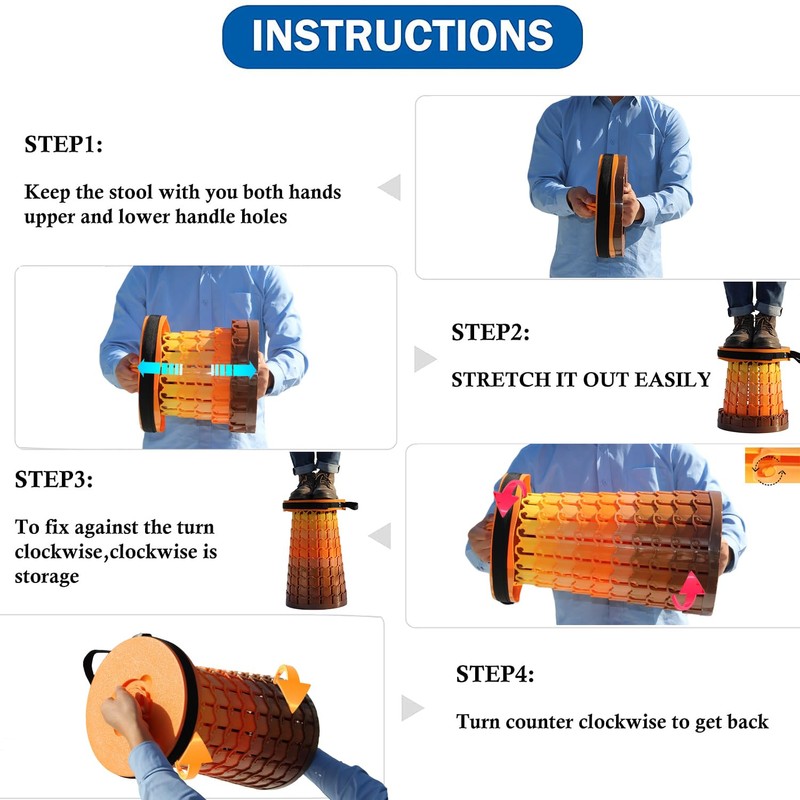 INSTRUCTIONS

STEP1:

Keep the stool with you both hands upper and lower handle holes

STEP2:

STRETCH IT OUT EASILY

STEP3:

To fix against the turn clockwise,clockwise is storage

STEP4:

Turn counter clockwise to get back