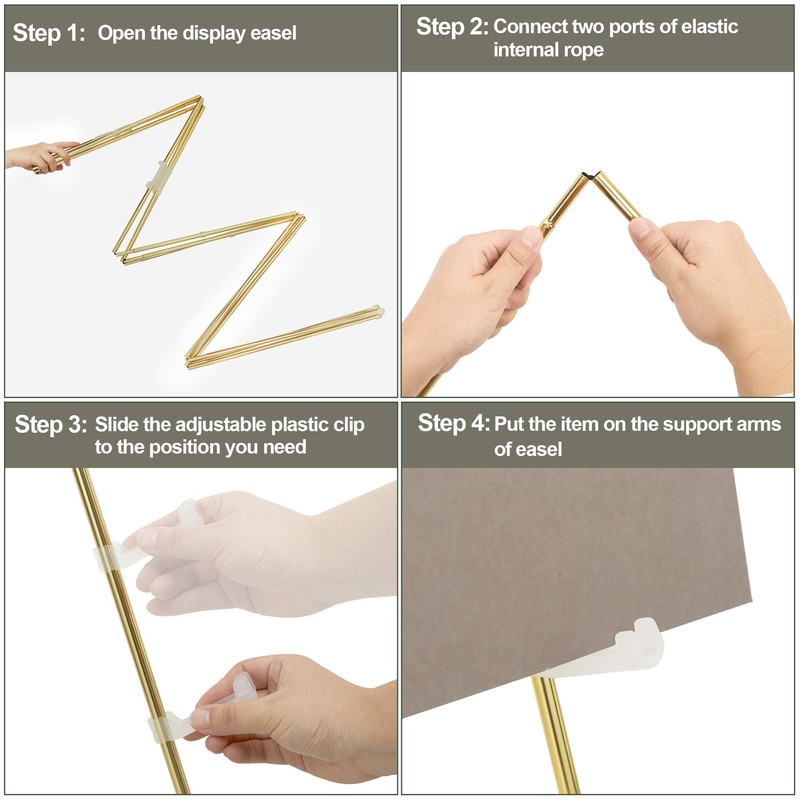 Step 1: Open the display easel

Step 2: Connect two ports of elastic internal rope

Step 3: Slide the adjustable plastic clip to the position you need

Step 4: Put the item on the support arms of easel