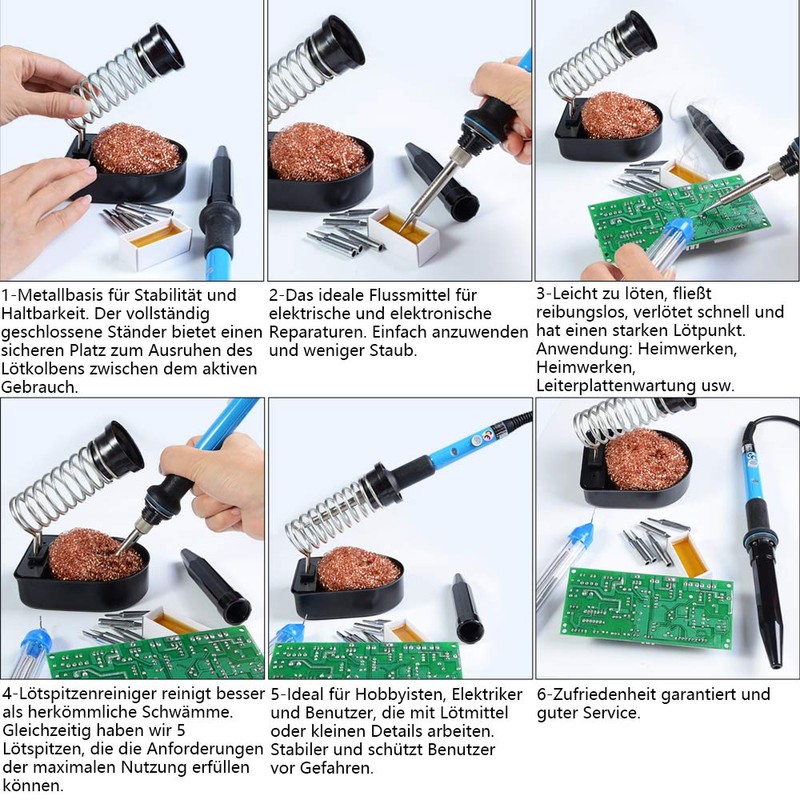 1-Metallbasis für Stabilität und Haltbarkeit. Der vollständig geschlossene Ständer bietet einen sicheren Platz zum Ausruhen des Lötkolbens zwischen dem aktiven Gebrauch.

2-Das ideale Flussmittel für elektrische und elektronische Reparaturen. Einfach anzuwenden und weniger Staub.

3-Leicht zu löten, fließt reibungslos, verlötet schnell und hat einen starken Lötpunkt. Anwendung: Heimwerken, Heimwerken, Leiterplattenwartung usw.

4-Lötspitzenreiniger reinigt besser als herkömmliche Schwämme. Gleichzeitig haben wir 5 Lötspitzen, die die Anforderungen der maximalen Nutzung erfüllen können.

5-Ideal für Hobbyisten, Elektriker und Benutzer, die mit Lötmittel oder kleinen Details arbeiten. Stabiler und schützt Benutzer vor Gefahren.

6-Zufriedenheit garantiert und guter Service.