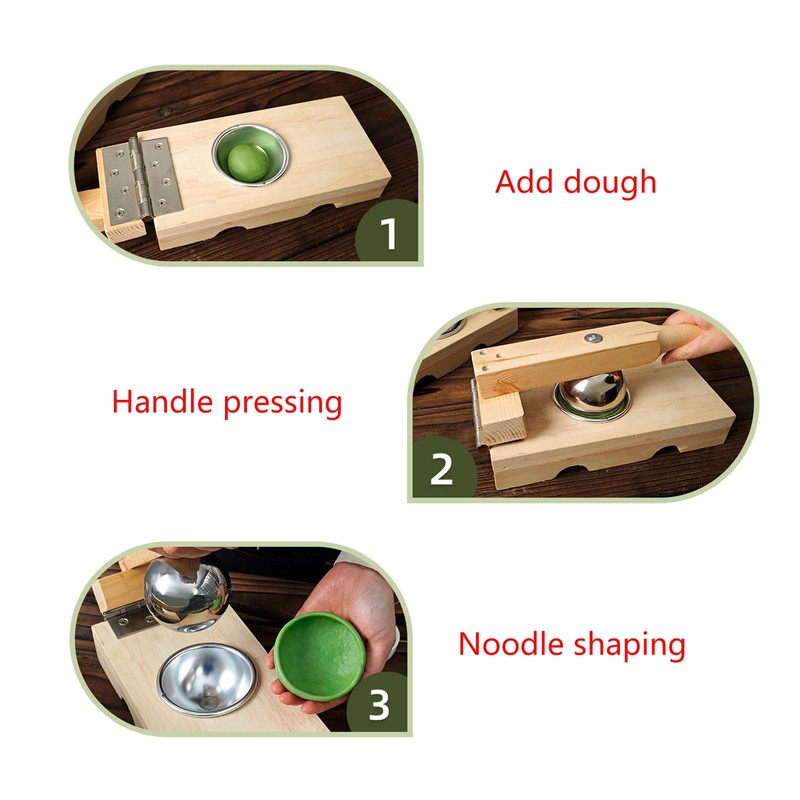 1

Add dough

Handle pressing

2

3

Noodle shaping