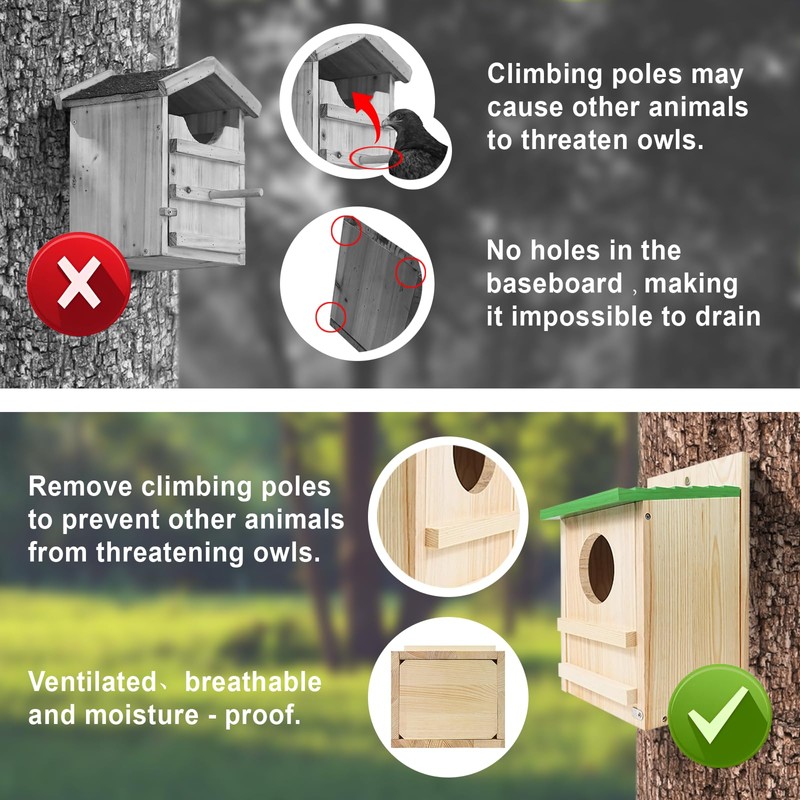 Climbing poles may cause other animals to threaten owls.

No holes in the baseboard , making it impossible to drain

Remove climbing poles to prevent other animals from threatening owls.

Ventilated、 breathable and moisture - proof.