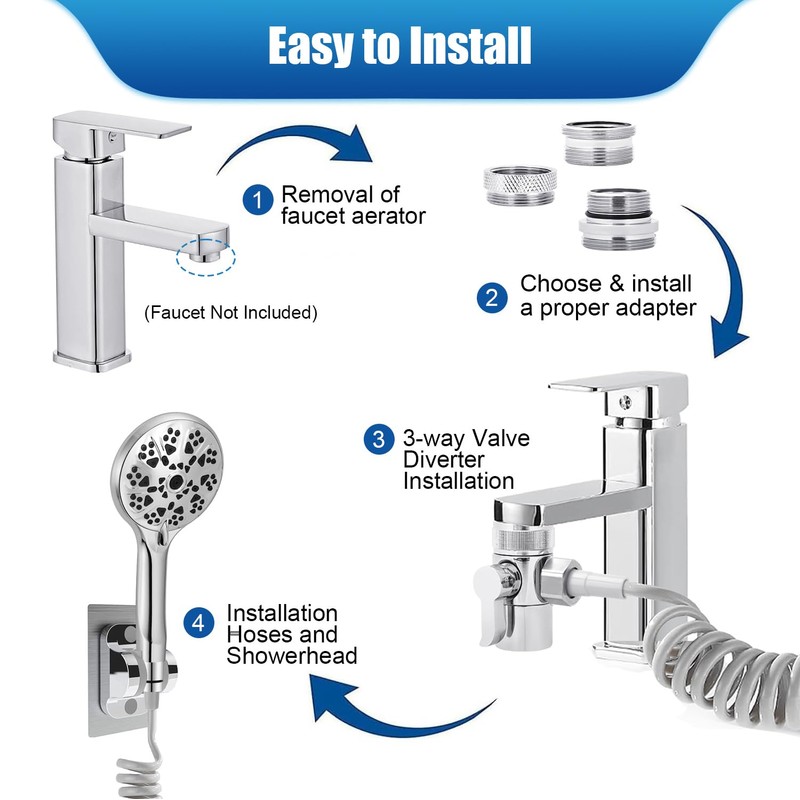 Easy to Install

1 Removal of faucet aerator

(Faucet Not Included)

2 Choose & install a proper adapter

3 3-way Valve Diverter Installation

4 Installation Hoses and Showerhead