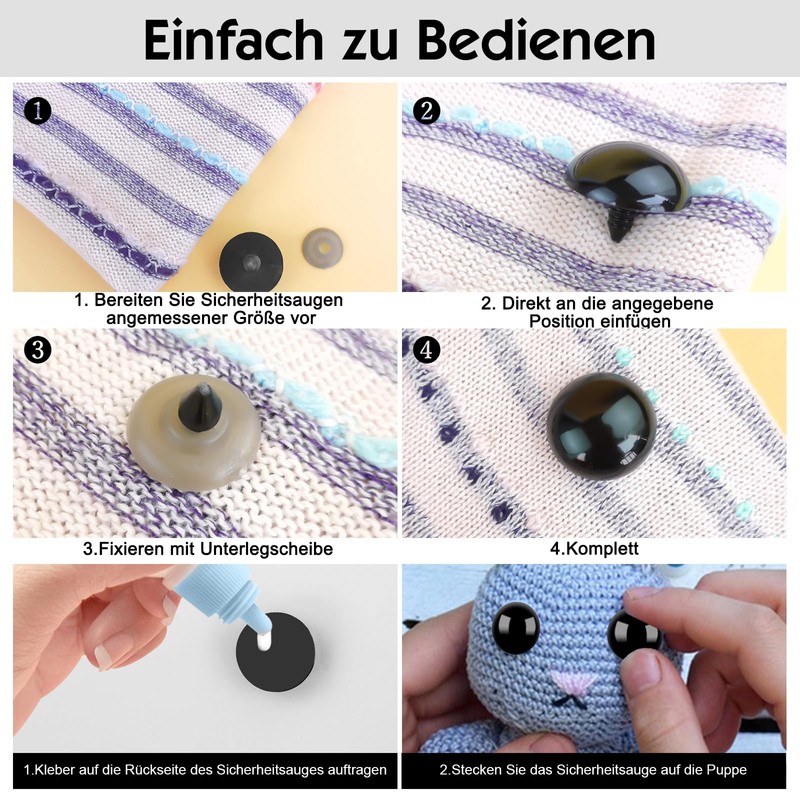 Einfach zu Bedienen

1

1. Bereiten Sie Sicherheitsaugen angemessener Größe vor

2

2. Direkt an die angegebene Position einfügen

3

3.Fixieren mit Unterlegscheibe

4

4.Komplett

1.Kleber auf die Rückseite des Sicherheitsauges auftragen

2.Stecken Sie das Sicherheitsauge auf die Puppe