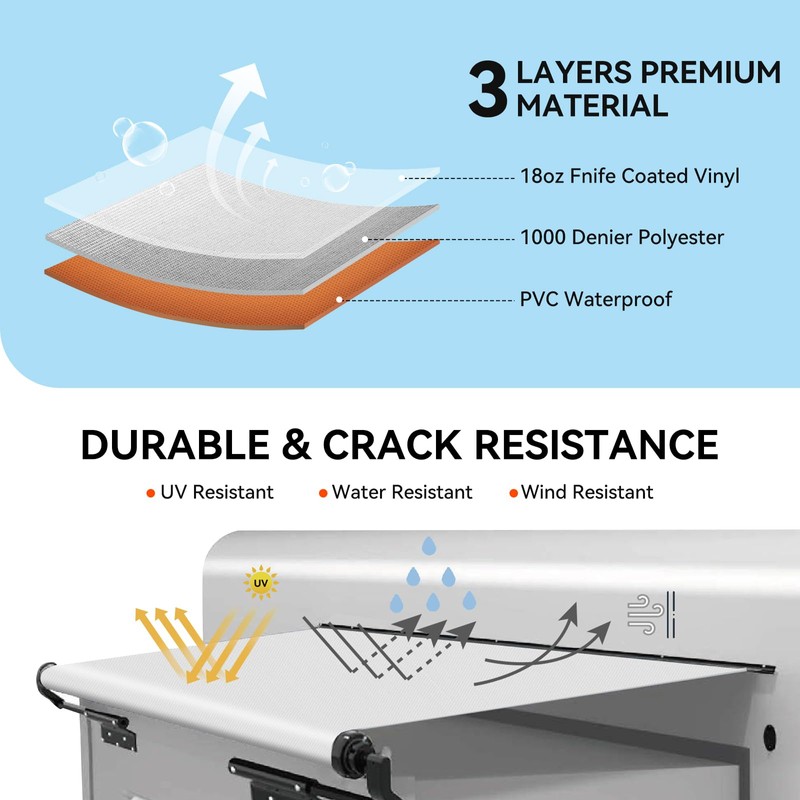 3 LAYERS PREMIUM MATERIAL

18oz Fnife Coated Vinyl

1000 Denier Polyester

PVC Waterproof

DURABLE & CRACK RESISTANCE

UV Resistant Water Resistant Wind Resistant

UV