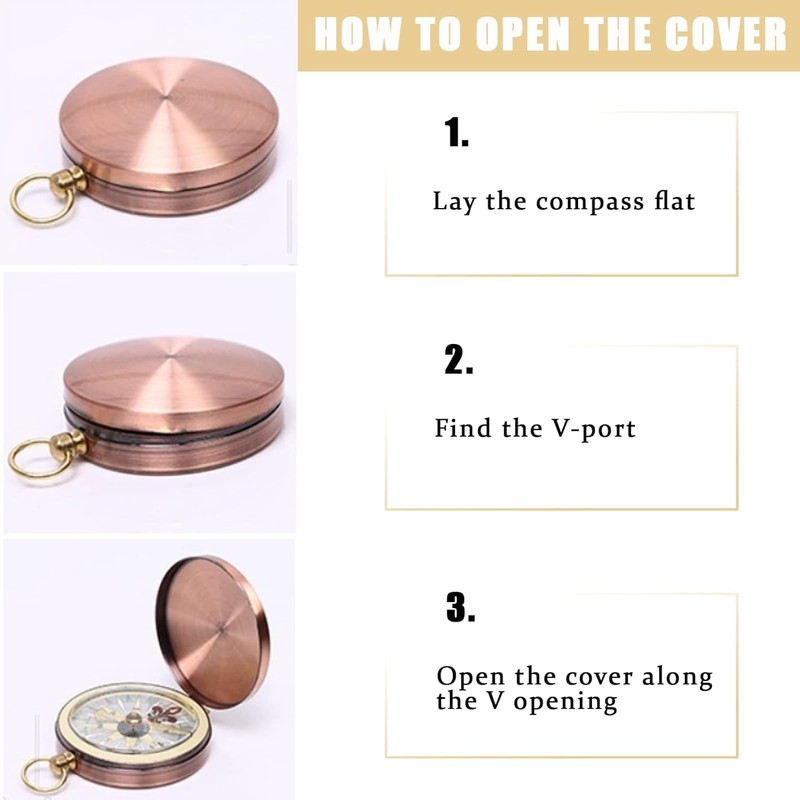 HOW TO OPEN THE COVER

1.

Lay the compass flat

2.

Find the V-port

3.

Open the cover along the V opening