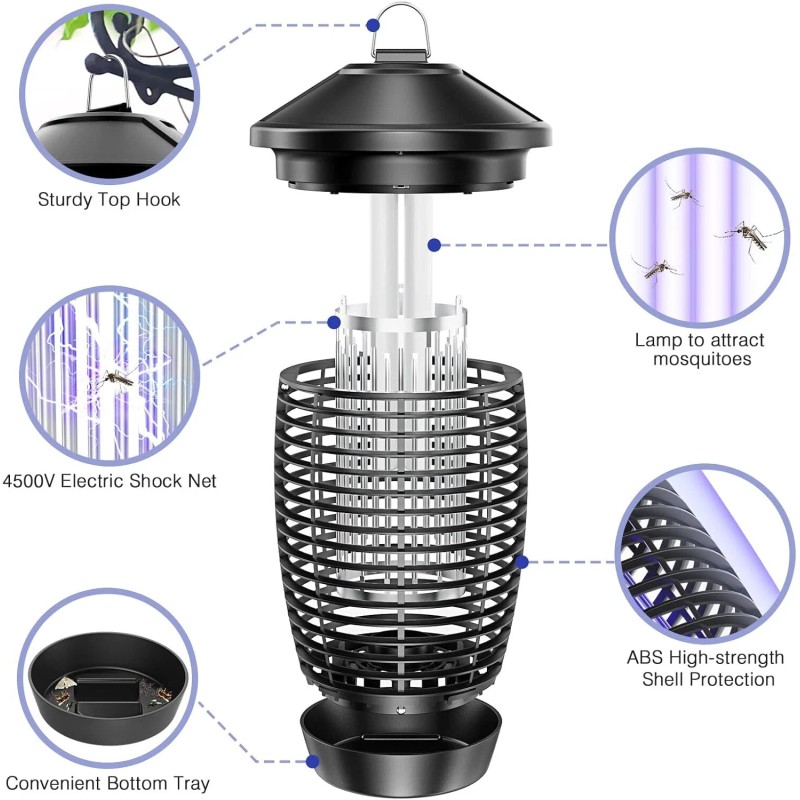 Sturdy Top Hook

Lamp to attract mosquitoes

4500V Electric Shock Net

ABS High-strength Shell Protection

Convenient Bottom Tray