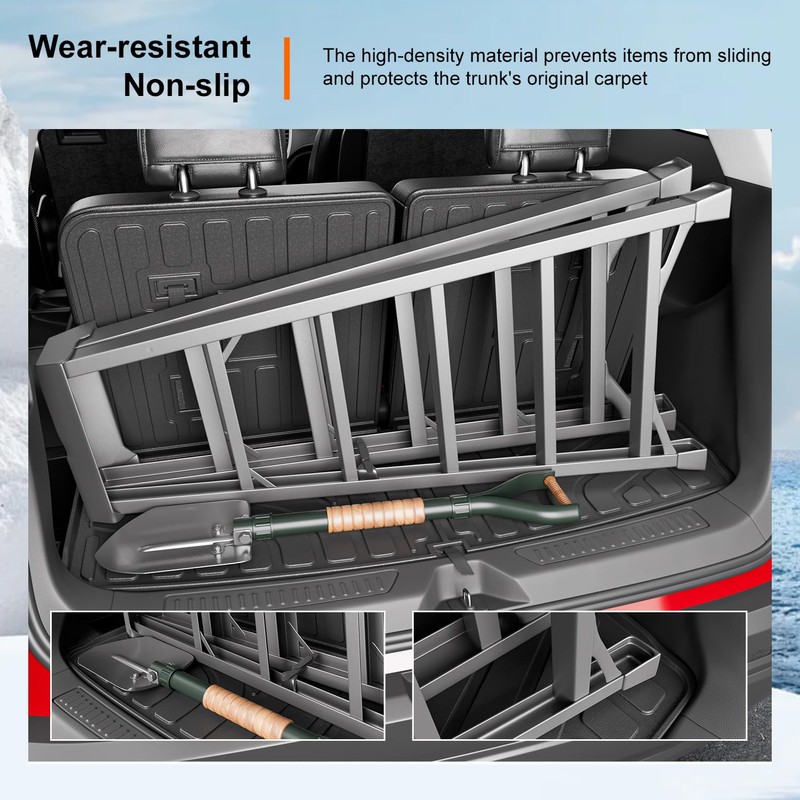 Wear-resistant
Non-slip

The high-density material prevents items from sliding and protects the trunk's original carpet