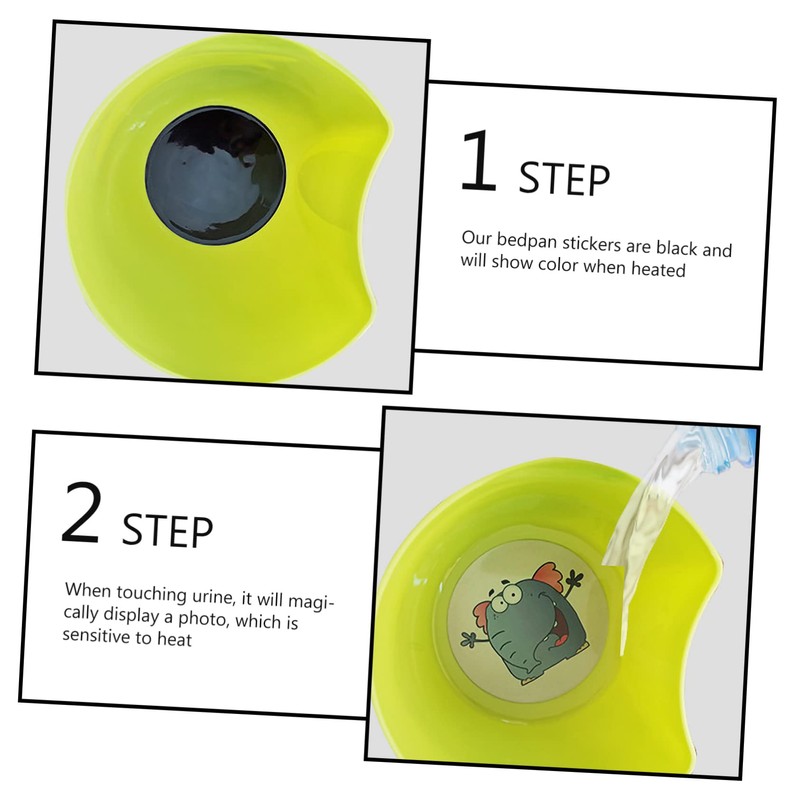 1 STEP

Our bedpan stickers are black and will show color when heated

2 STEP

When touching urine, it will magically display a photo, which is sensitive to heat