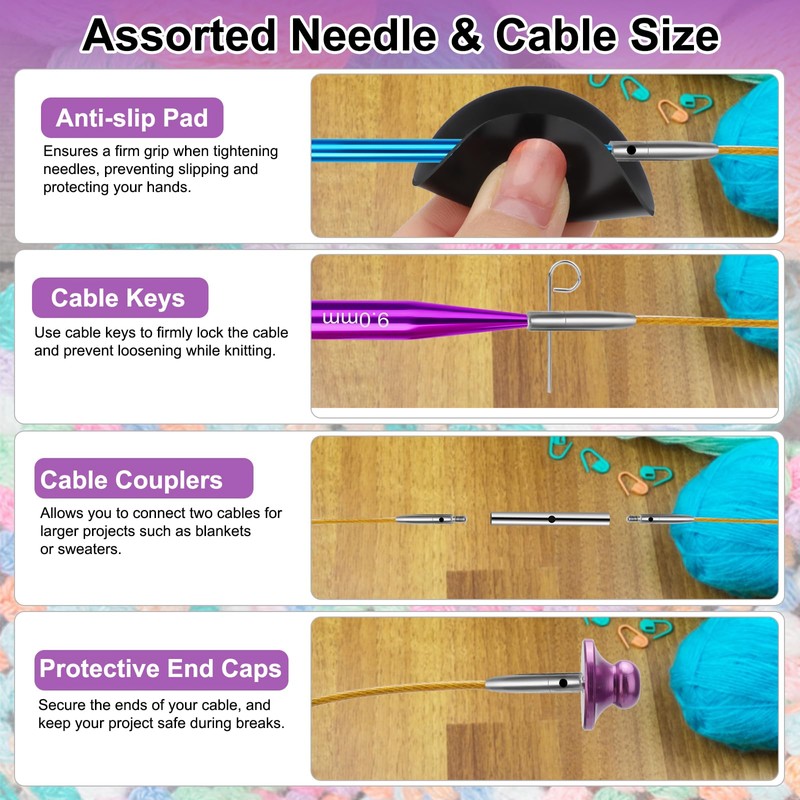 Assorted Needle & Cable Size

Anti-slip Pad

Ensures a firm grip when tightening needles, preventing slipping and protecting your hands.

Cable Keys

Use cable keys to firmly lock the cable and prevent loosening while knitting.

9.0mm

Cable Couplers

Allows you to connect two cables for larger projects such as blankets or sweaters.

Protective End Caps

Secure the ends of your cable, and keep your project safe during breaks.