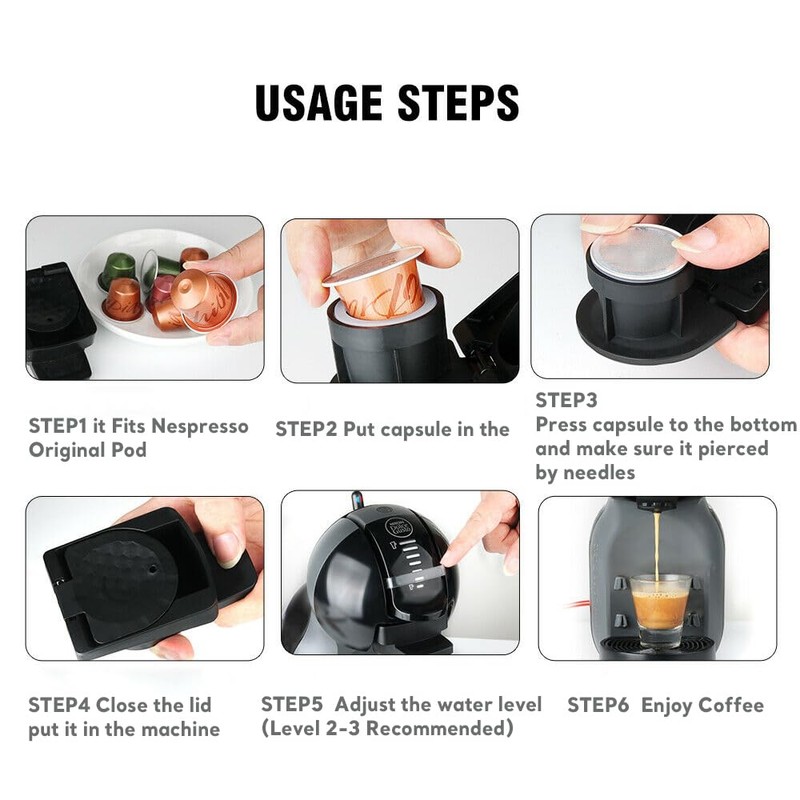 USAGE STEPS

STEP1 it Fits Nespresso Original Pod

STEP2 Put capsule in the

STEP3
Press capsule to the bottom and make sure it pierced by needles

STEP4 Close the lid put it in the machine

STEP5 Adjust the water level (Level 2-3 Recommended)

STEP6 Enjoy Coffee