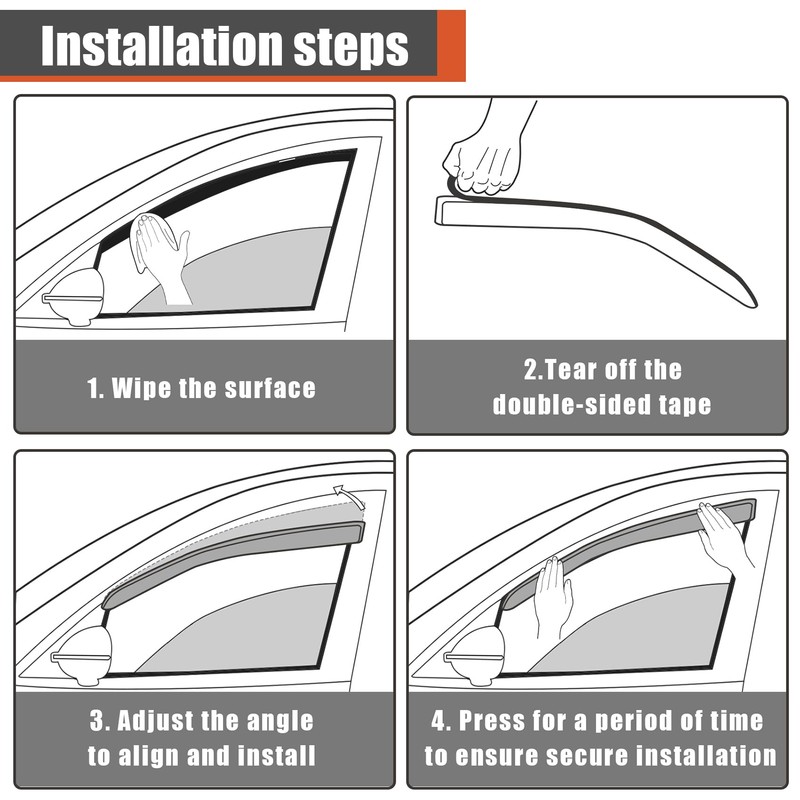 Installation steps

1. Wipe the surface

2.Tear off the double-sided tape

3. Adjust the angle to align and install

4. Press for a period of time to ensure secure installation