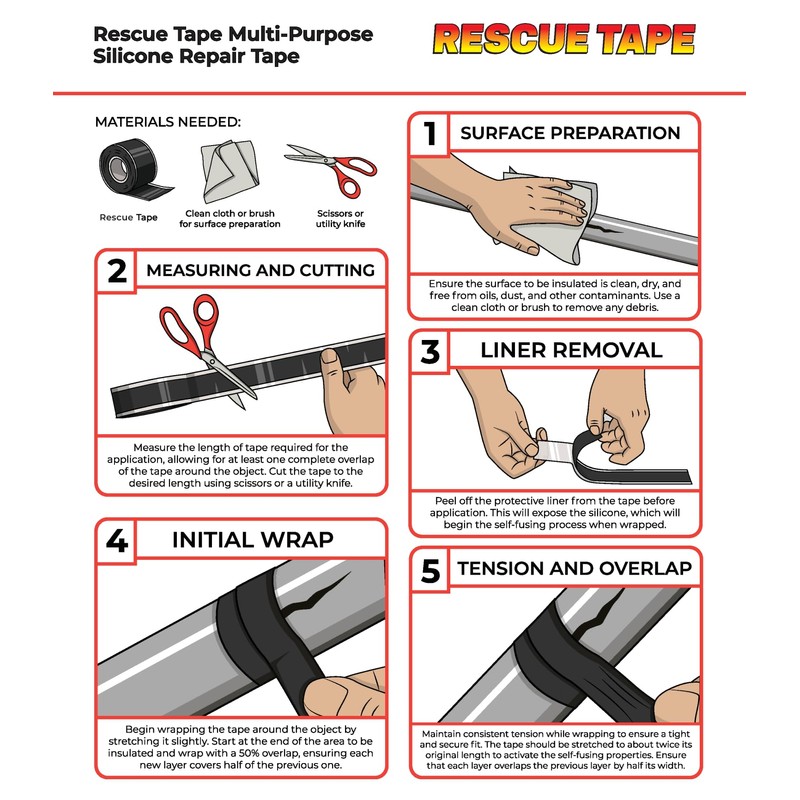 Rescue Tape Multi-Purpose Silicone Repair Tape

RESCUE TAPE

MATERIALS NEEDED:

Rescue Tape

Clean cloth or brush for surface preparation

Scissors or utility knife

1 SURFACE PREPARATION

Ensure the surface to be insulated is clean, dry, and free from oils, dust, and other contaminants. Use a clean cloth or brush to remove any debris.

2 MEASURING AND CUTTING

Measure the length of tape required for the application, allowing for at least one complete overlap of the tape around the object. Cut the tape to the desired length using scissors or a utility knife.

3 LINER REMOVAL

Peel off the protective liner from the tape before application. This will expose the silicone, which will begin the self-fusing process when wrapped.

4 INITIAL WRAP

Begin wrapping the tape around the object by stretching it slightly. Start at the end of the area to be insulated and wrap with a 50% overlap, ensuring each new layer covers half of the previous one.

5 TENSION AND OVERLAP

Maintain consistent tension while wrapping to ensure a tight and secure fit. The tape should be stretched to about twice its original length to activate the self-fusing properties. Ensure that each layer overlaps the previous layer by half its width.