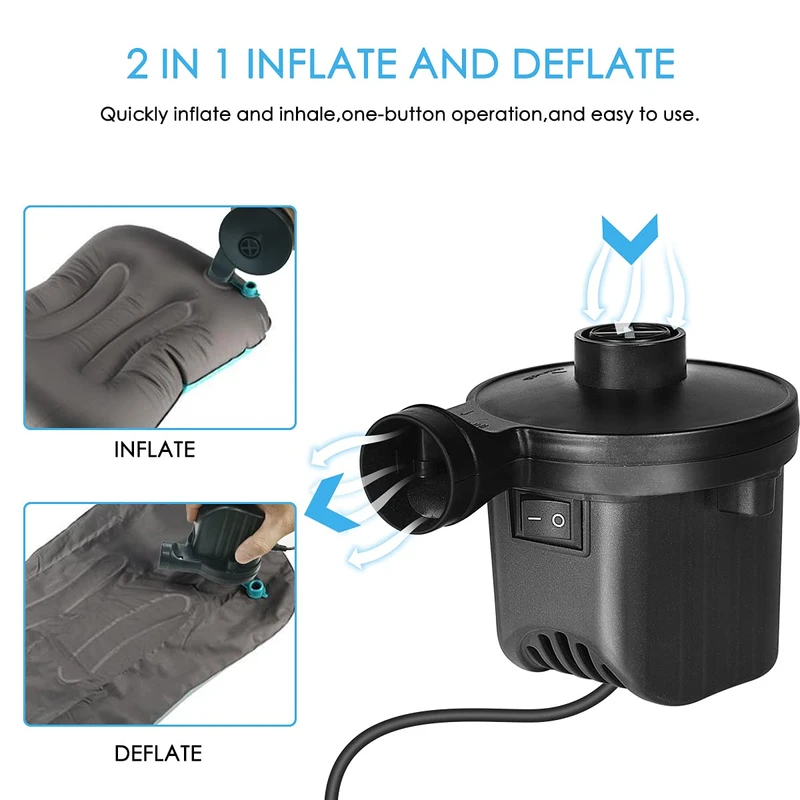 2 IN 1 INFLATE AND DEFLATE

Quickly inflate and inhale,one-button operation,and easy to use.

INFLATE

DEFLATE