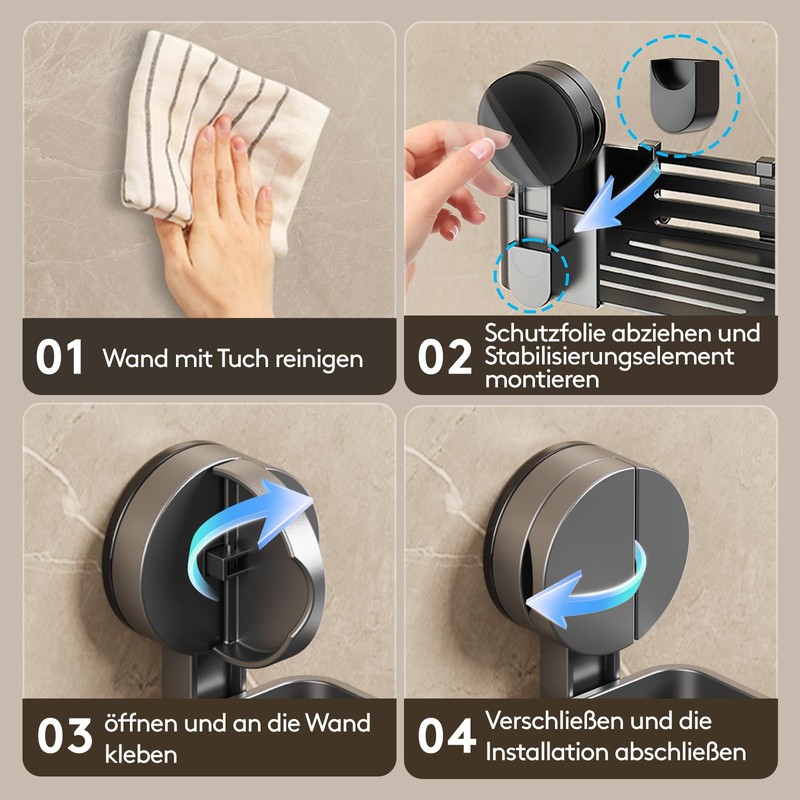 01 Wand mit Tuch reinigen

02 Schutzfolie abziehen und Stabilisierungselement montieren

03 öffnen und an die Wand kleben

04 Verschließen und die Installation abschließen