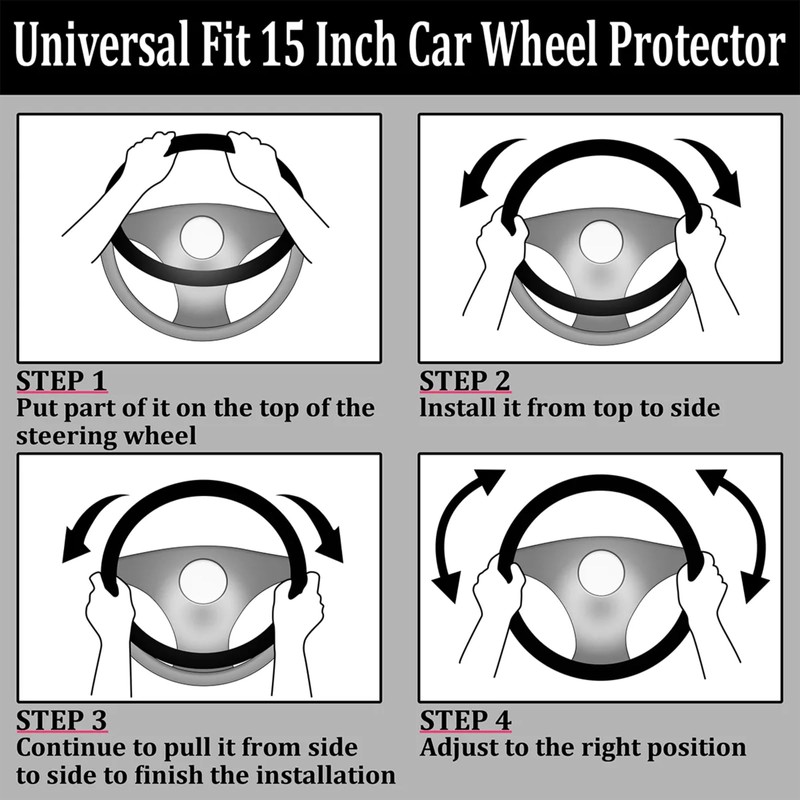 Universal Fit 15 Inch Car Wheel Protector

STEP 1
Put part of it on the top of the steering wheel

STEP 2
Install it from top to side

STEP 3
Continue to pull it from side to side to finish the installation

STEP 4
Adjust to the right position