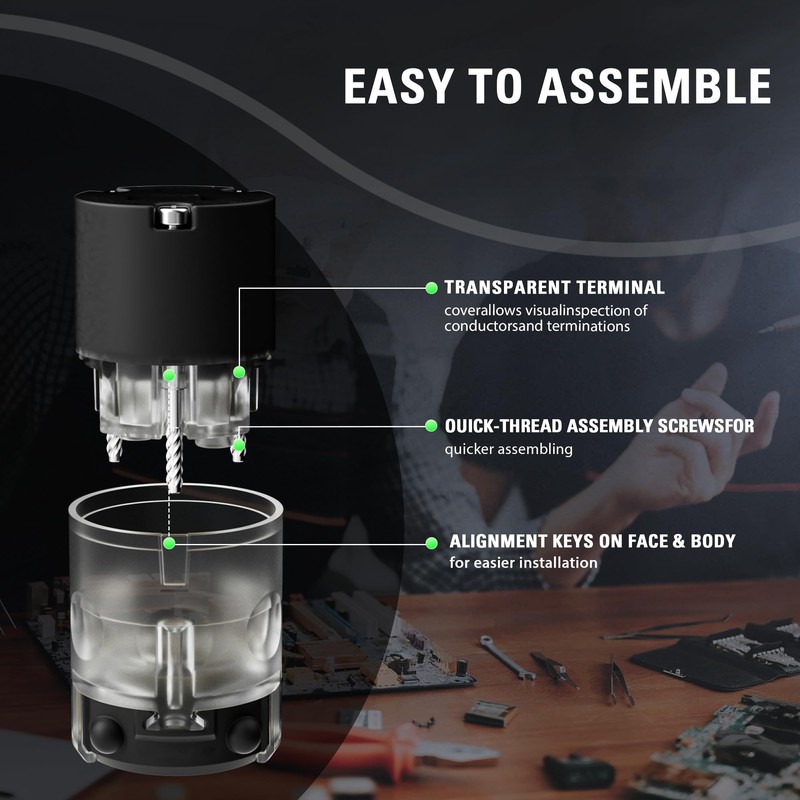 EASY TO ASSEMBLE

TRANSPARENT TERMINAL
coverallows visualinspection of conductorsand terminations

QUICK-THREAD ASSEMBLY SCREWSFOR
quicker assembling

ALIGNMENT KEYS ON FACE & BODY
for easier installation