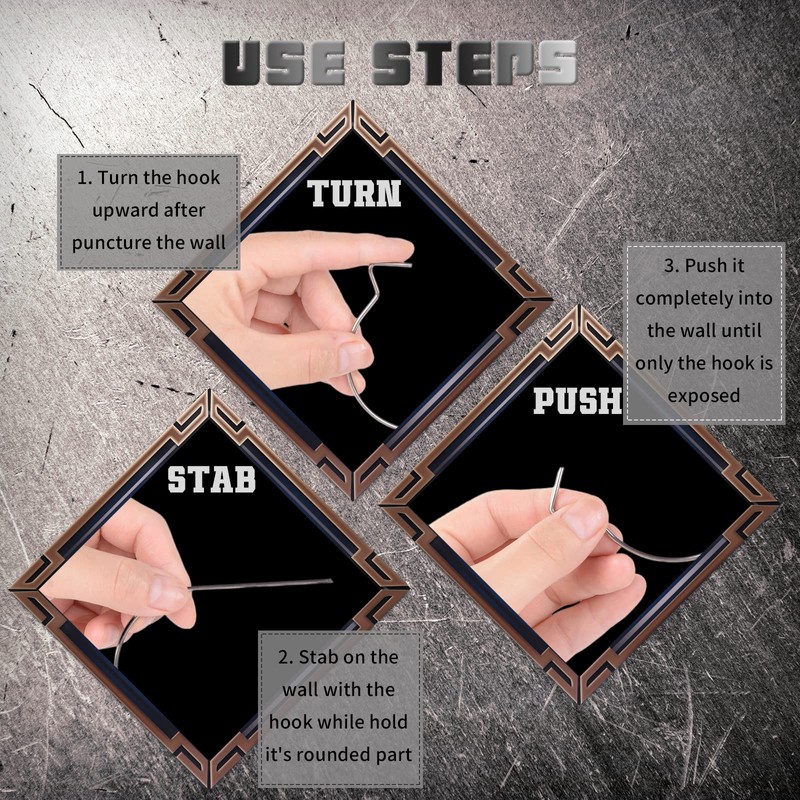 USE STEPS

1. Turn the hook upward after puncture the wall

TURN

3. Push it completely into the wall until only the hook is exposed

PUSH

STAB

2. Stab on the wall with the hook while hold it's rounded part