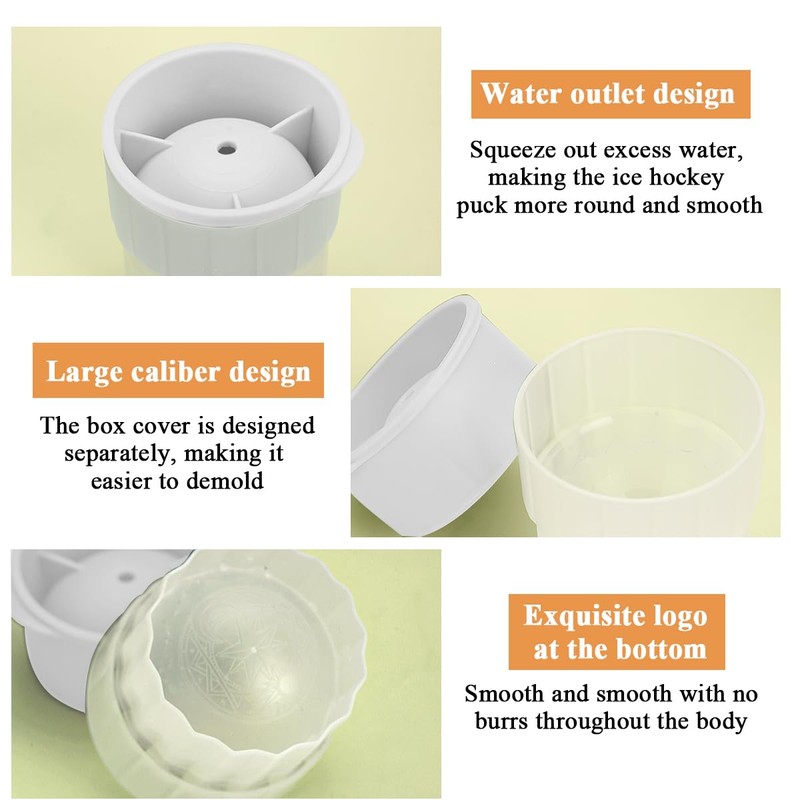 Water outlet design

Squeeze out excess water, making the ice hockey puck more round and smooth

Large caliber design

The box cover is designed separately, making it easier to demold

Exquisite logo at the bottom

Smooth and smooth with no burrs throughout the body