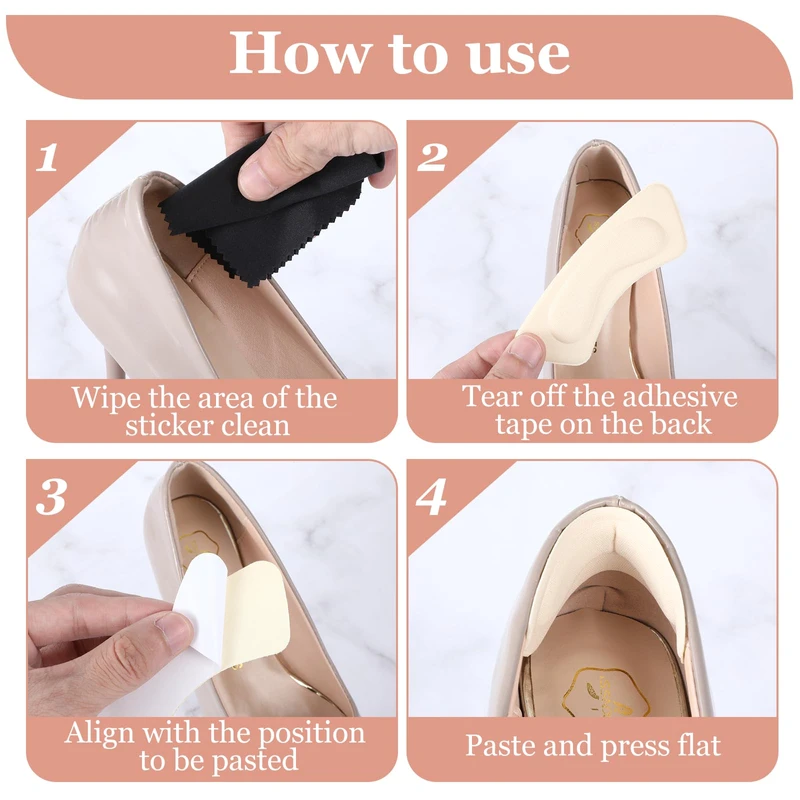 How to use

1
Wipe the area of the sticker clean

2
Tear off the adhesive tape on the back

3
Align with the position to be pasted

4
Paste and press flat