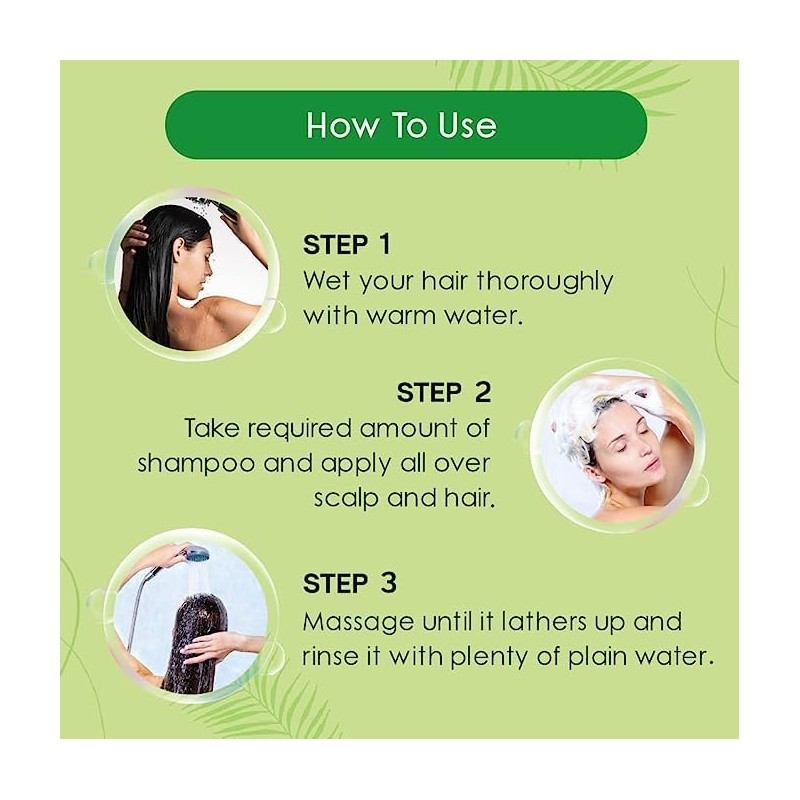 How To Use

STEP 1
Wet your hair thoroughly with warm water.

STEP 2
Take required amount of shampoo and apply all over scalp and hair.

STEP 3
Massage until it lathers up and rinse it with plenty of plain water.