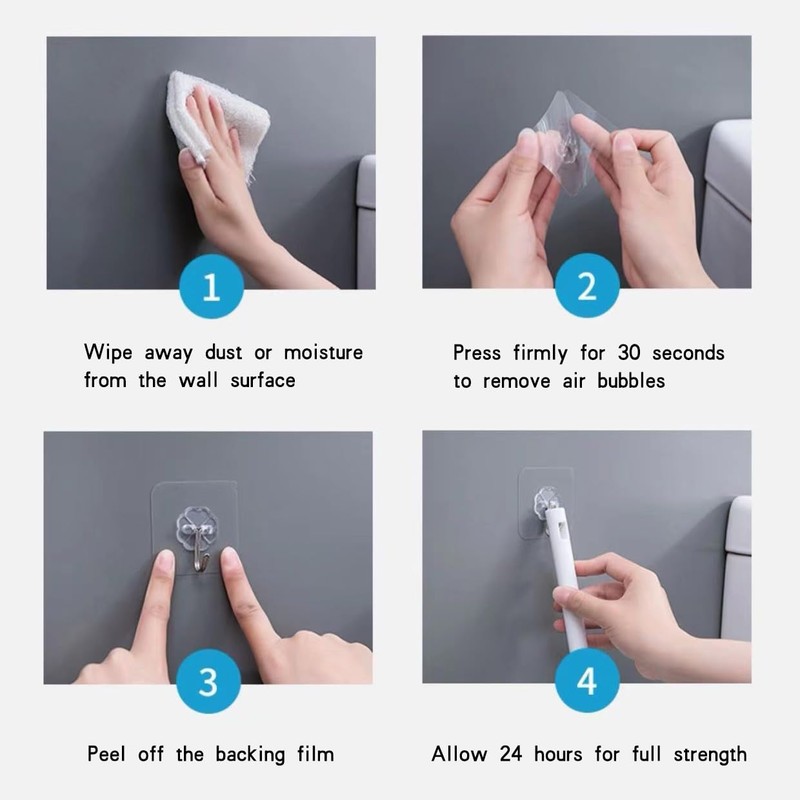 1

Wipe away dust or moisture from the wall surface

2

Press firmly for 30 seconds to remove air bubbles

3

Peel off the backing film

4

Allow 24 hours for full strength