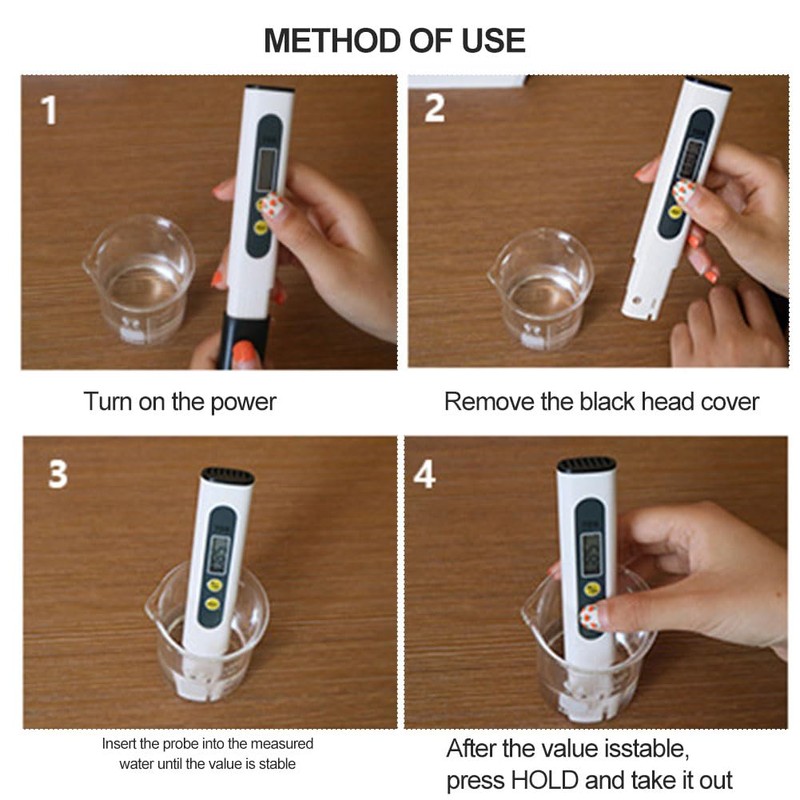 METHOD OF USE

1

Turn on the power

2

Remove the black head cover

3

Insert the probe into the measured water until the value is stable

4

After the value isstable, press HOLD and take it out