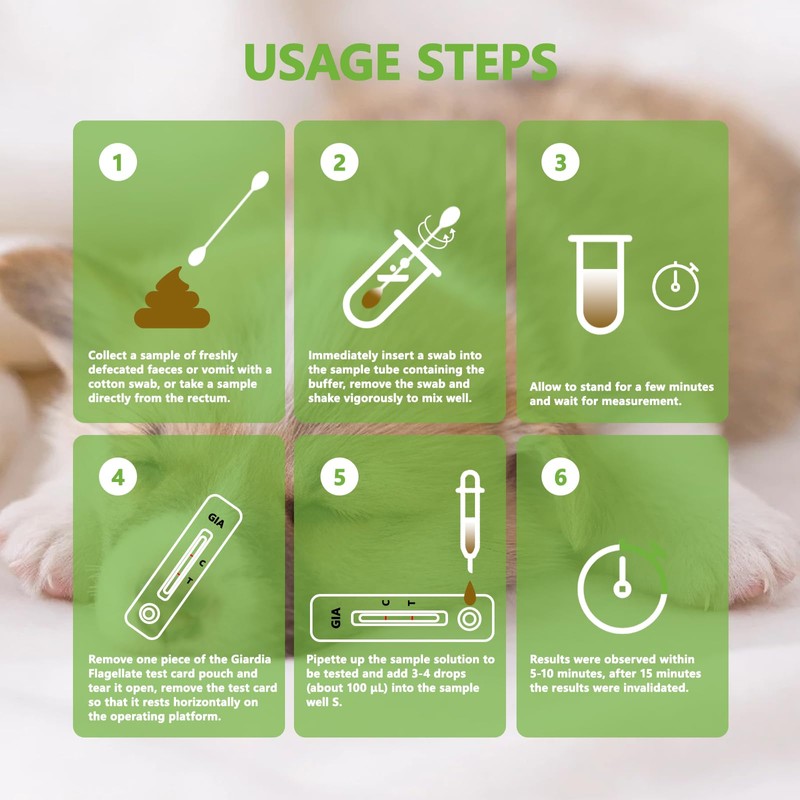 USAGE STEPS

1

Collect a sample of freshly defecated faeces or vomit with a cotton swab, or take a sample directly from the rectum.

2

Immediately insert a swab into the sample tube containing the buffer, remove the swab and shake vigorously to mix well.

3

Allow to stand for a few minutes and wait for measurement.

4

GIA
C
T

Remove one piece of the Giardia Flagellate test card pouch and tear it open, remove the test card so that it rests horizontally on the operating platform.

5

GIA
C
T

Pipette up the sample solution to be tested and add 3-4 drops (about 100 μL) into the sample well S.

6

Results were observed within 5-10 minutes, after 15 minutes the results were invalidated.