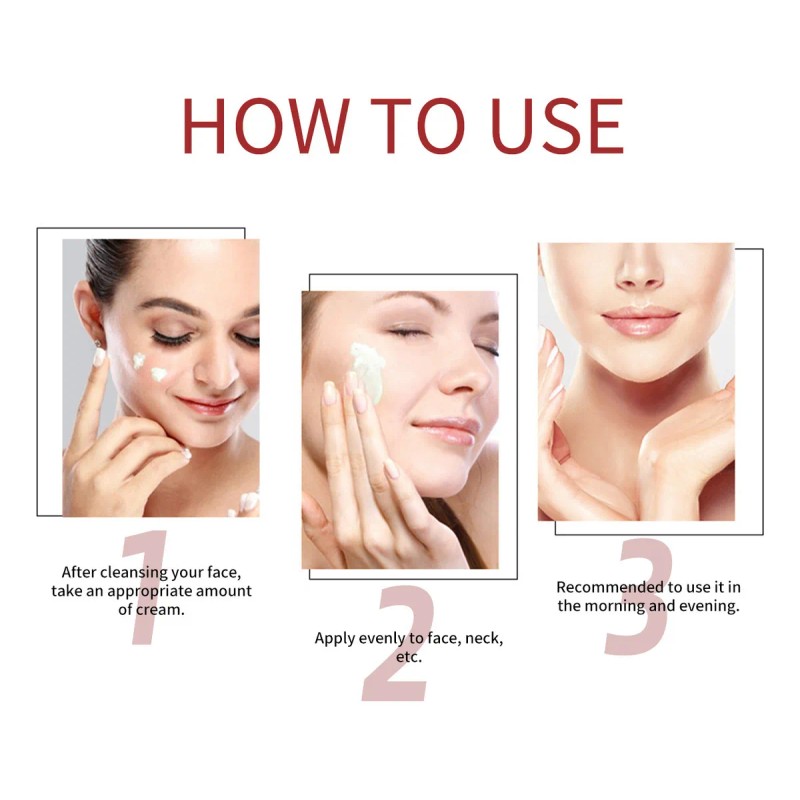 HOW TO USE

1

After cleansing your face, take an appropriate amount of cream.

2

Apply evenly to face, neck, etc.

3

Recommended to use it in the morning and evening.