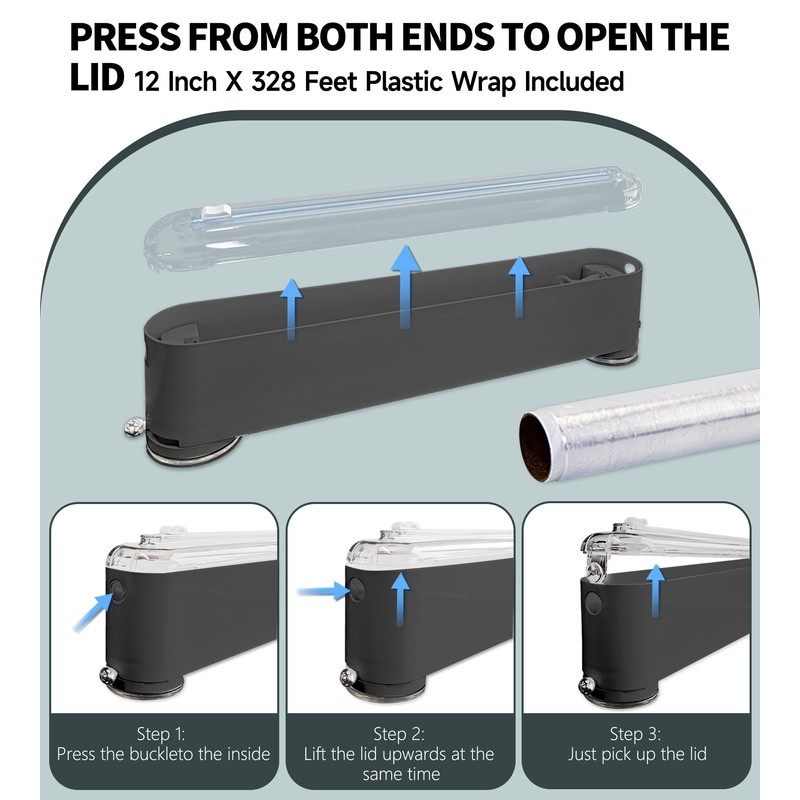 PRESS FROM BOTH ENDS TO OPEN THE LID 12 Inch X 328 Feet Plastic Wrap Included

Step 1:
Press the buckleto the inside

Step 2:
Lift the lid upwards at the same time

Step 3:
Just pick up the lid